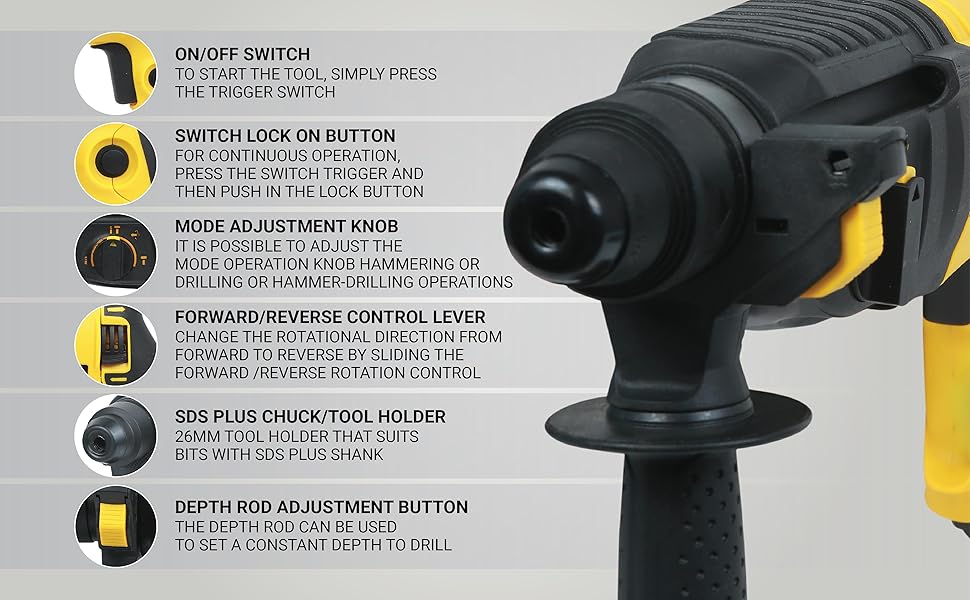 ON/OFF SWITCH
TO START THE TOOL, SIMPLY PRESS THE TRIGGER SWITCH

SWITCH LOCK ON BUTTON
FOR CONTINUOUS OPERATION, PRESS THE SWITCH TRIGGER AND THEN PUSH IN THE LOCK BUTTON

MODE ADJUSTMENT KNOB
IT IS POSSIBLE TO ADJUST THE MODE OPERATION KNOB HAMMERING OR DRILLING OR HAMMER-DRILLING OPERATIONS

FORWARD/REVERSE CONTROL LEVER
CHANGE THE ROTATIONAL DIRECTION FROM FORWARD TO REVERSE BY SLIDING THE FORWARD /REVERSE ROTATION CONTROL

SDS PLUS CHUCK/TOOL HOLDER
26MM TOOL HOLDER THAT SUITS BITS WITH SDS PLUS SHANK

DEPTH ROD ADJUSTMENT BUTTON
THE DEPTH ROD CAN BE USED TO SET A CONSTANT DEPTH TO DRILL