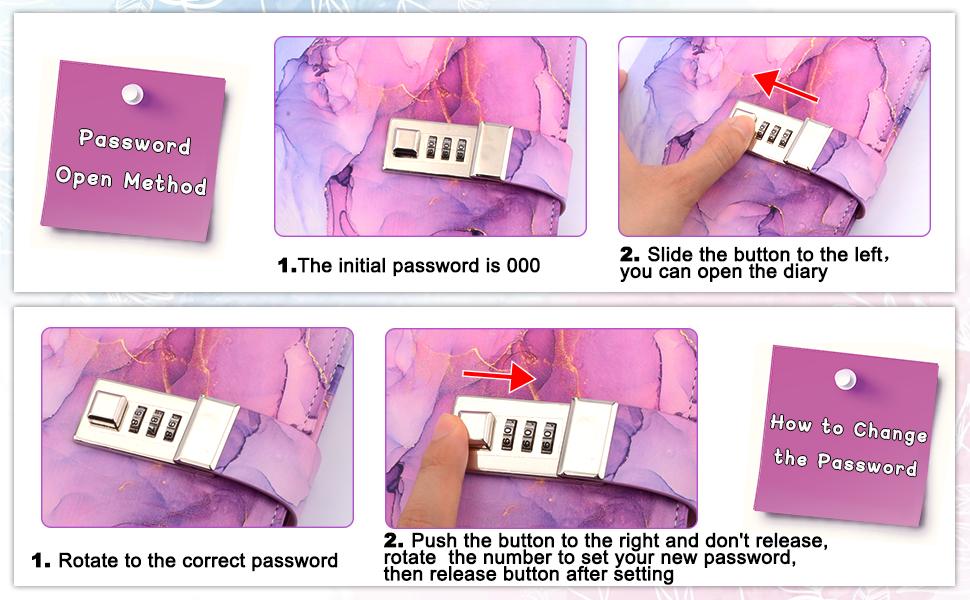 Password Open Method

1.The initial password is 000

2. Slide the button to the left, you can open the diary

1. Rotate to the correct password

2. Push the button to the right and don't release, rotate  the number to set your new password, then release button after setting

How to Change the Password