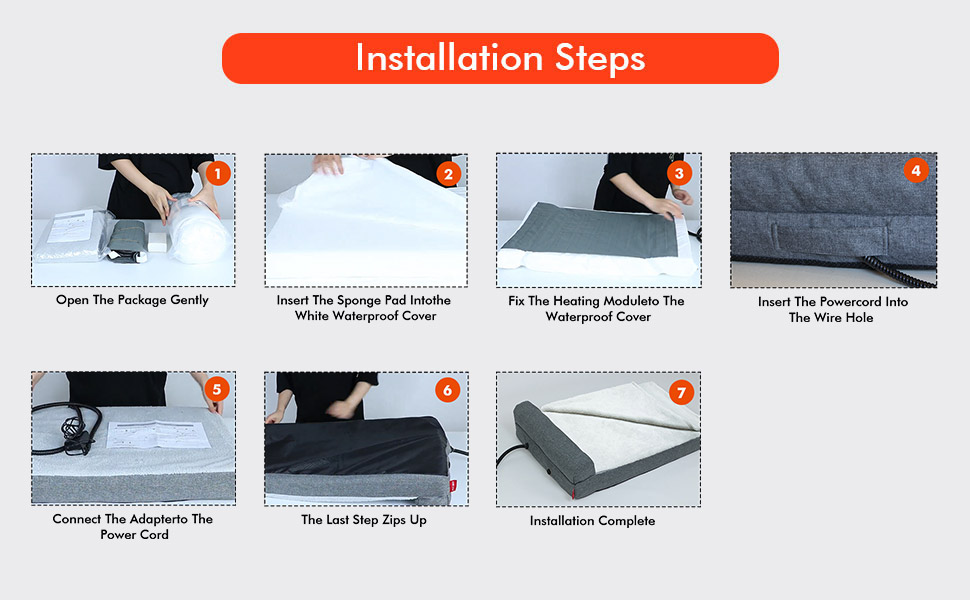 Installation Steps

1

Open The Package Gently

2

Insert The Sponge Pad Intothe White Waterproof Cover

3

Fix The Heating Moduleto The Waterproof Cover

4

Insert The Powercord Into The Wire Hole

5

Connect The Adapterto The Power Cord

6

The Last Step Zips Up

7

Installation Complete