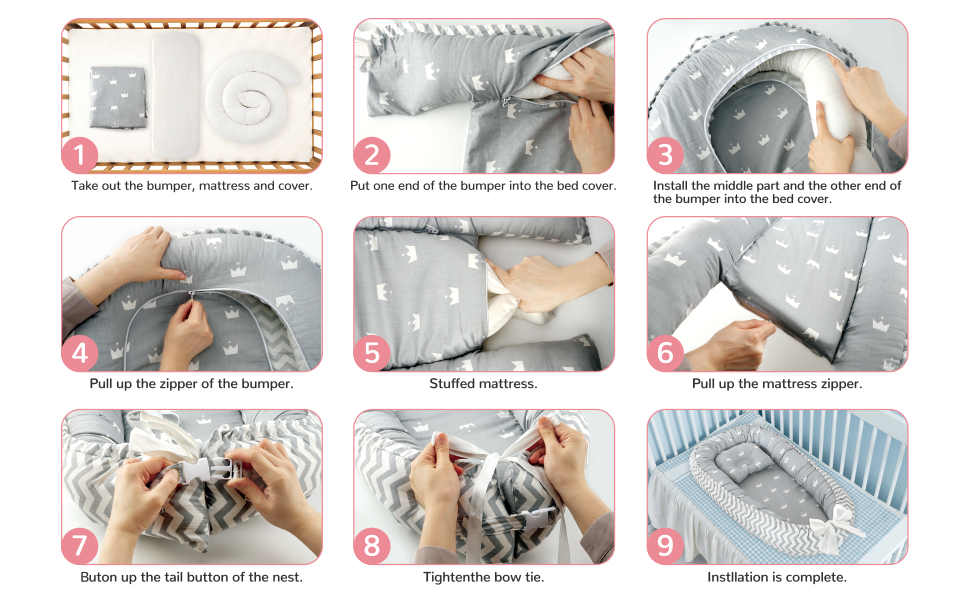 1
Take out the bumper, mattress and cover.

2
Put one end of the bumper into the bed cover.

3
Install the middle part and the other end of the bumper into the bed cover.

4
Pull up the zipper of the bumper.

5
Stuffed mattress.

6
Pull up the mattress zipper.

7
Buton up the tail button of the nest.

8
Tightenthe bow tie.

9
Instllation is complete.