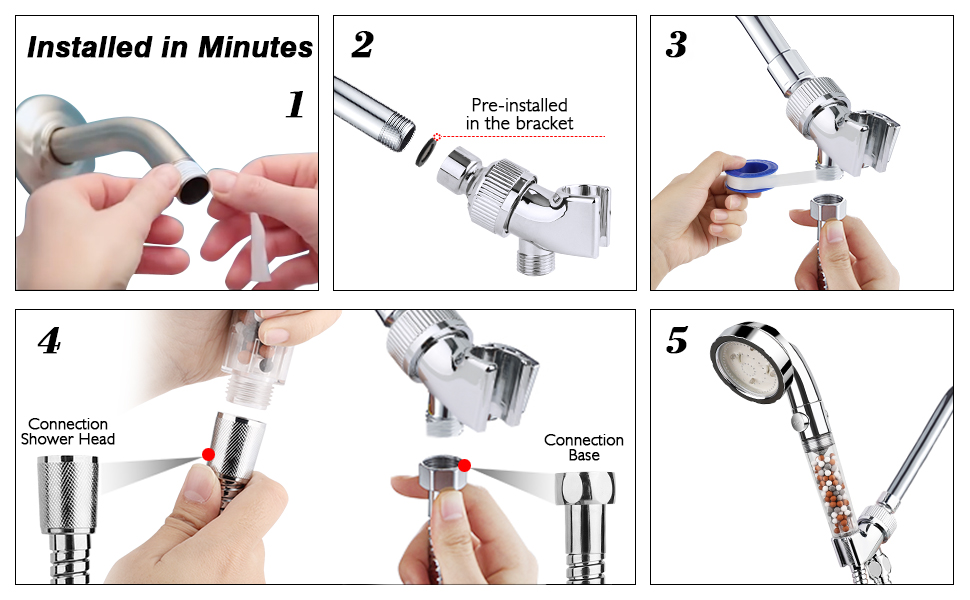 Installed in Minutes

1

2

Pre-installed in the bracket

3

4

Connection Shower Head

Connection Base

5