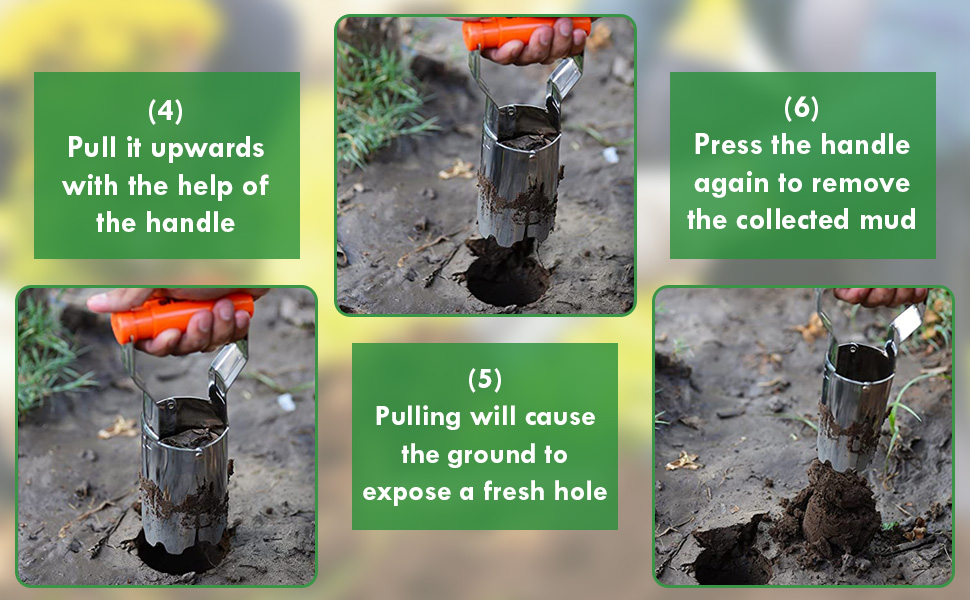 (4)
Pull it upwards with the help of the handle

(5)
Pulling will cause the ground to expose a fresh hole

(6)
Press the handle again to remove the collected mud