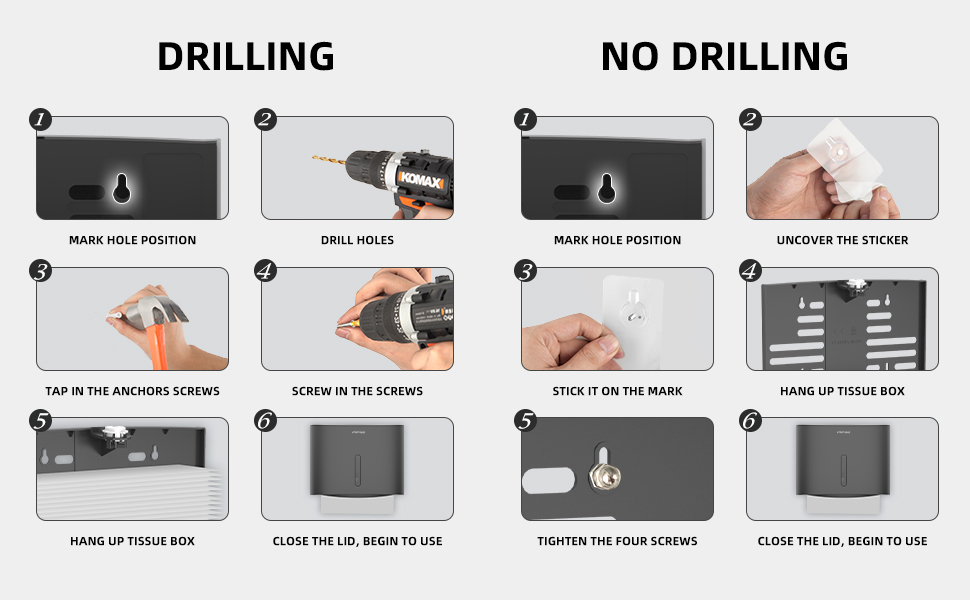 DRILLING

1
MARK HOLE POSITION

2
KOMAX
DRILL HOLES

3
TAP IN THE ANCHORS SCREWS

4
SCREW IN THE SCREWS

5
HANG UP TISSUE BOX

6
CLOSE THE LID, BEGIN TO USE

NO DRILLING

1
MARK HOLE POSITION

2
UNCOVER THE STICKER

3
STICK IT ON THE MARK

4
HANG UP TISSUE BOX

5
TIGHTEN THE FOUR SCREWS

6
CLOSE THE LID, BEGIN TO USE