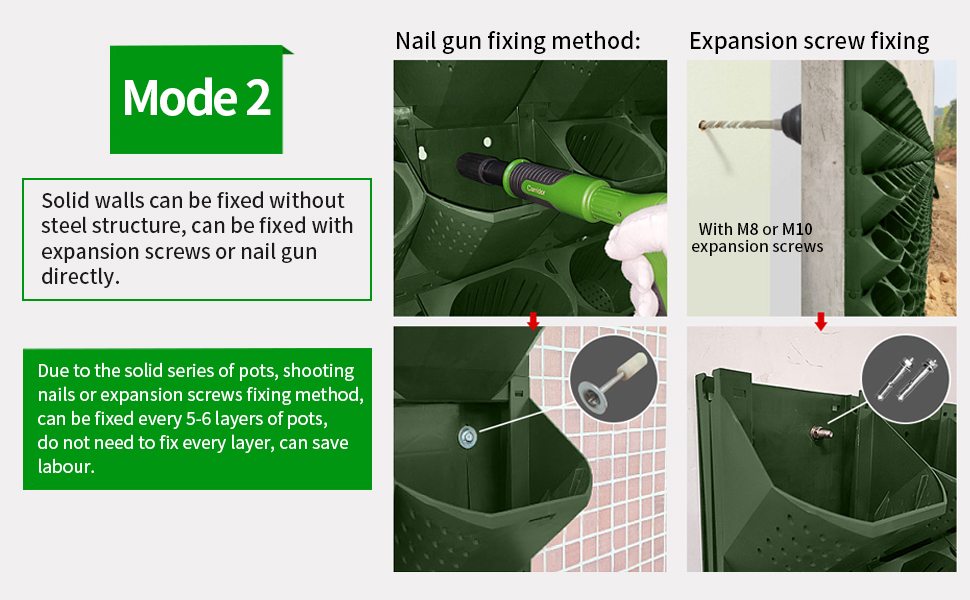 Mode 2

Solid walls can be fixed without steel structure, can be fixed with expansion screws or nail gun directly.

Due to the solid series of pots, shooting nails or expansion screws fixing method, can be fixed every 5-6 layers of pots, do not need to fix every layer, can save labour.

Nail gun fixing method:

Expansion screw fixing

With M8 or M10 expansion screws