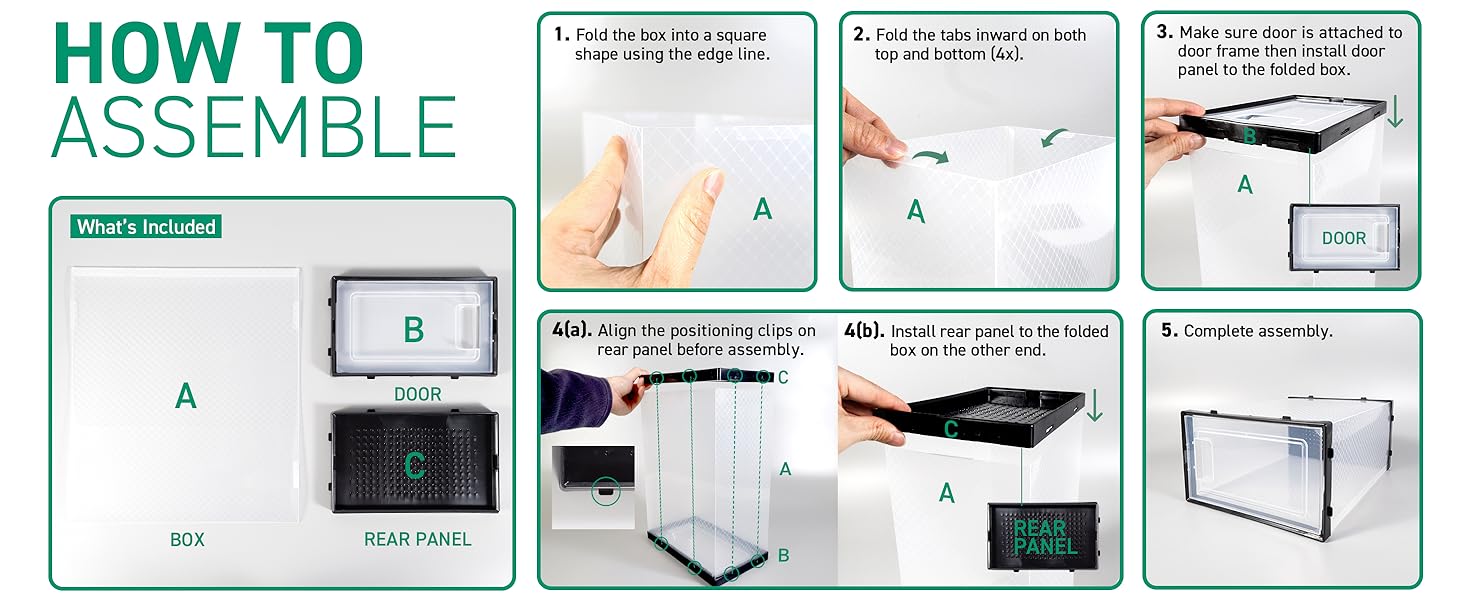 HOW TO
ASSEMBLE

What's Included

A

BOX

B

DOOR

C

REAR PANEL

1. Fold the box into a square shape using the edge line.

A

2. Fold the tabs inward on both top and bottom (4x).

A

3. Make sure door is attached to door frame then install door panel to the folded box.

B

A

DOOR

4(a). Align the positioning clips on rear panel before assembly.

C

A

B

4(b). Install rear panel to the folded box on the other end.

C

A

REAR PANEL

5. Complete assembly.