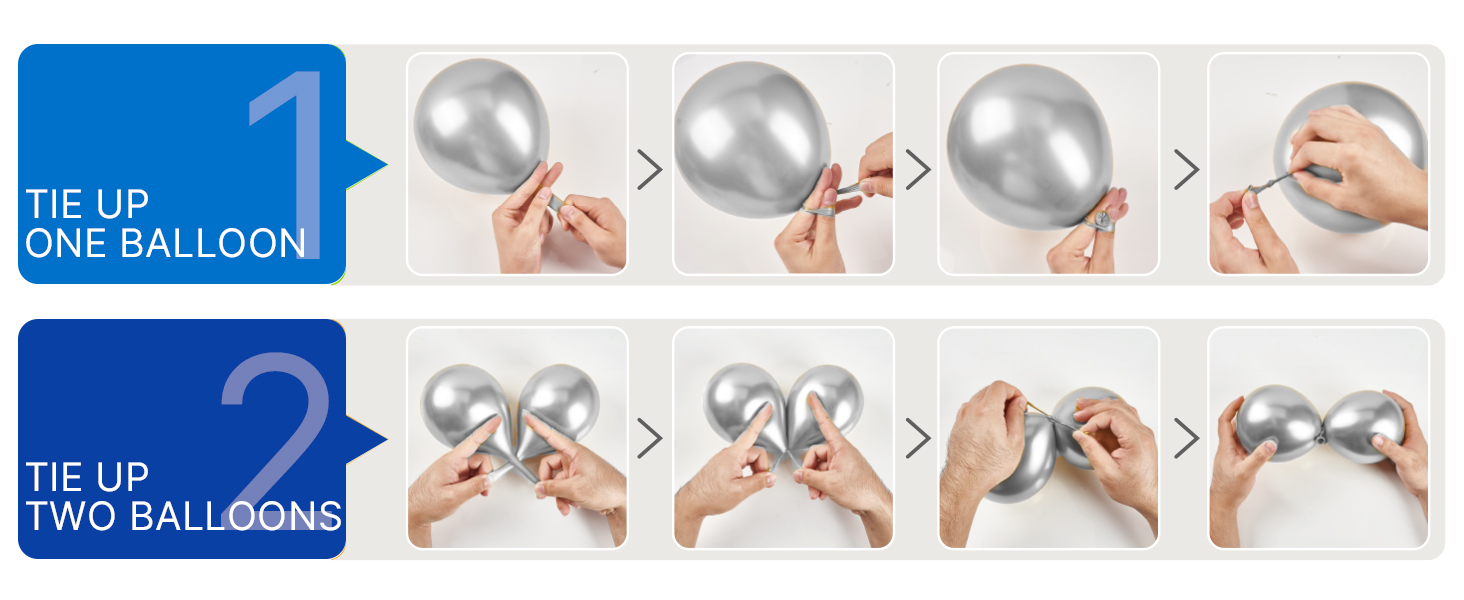 1
TIE UP
ONE BALLOON

2
TIE UP
TWO BALLOONS