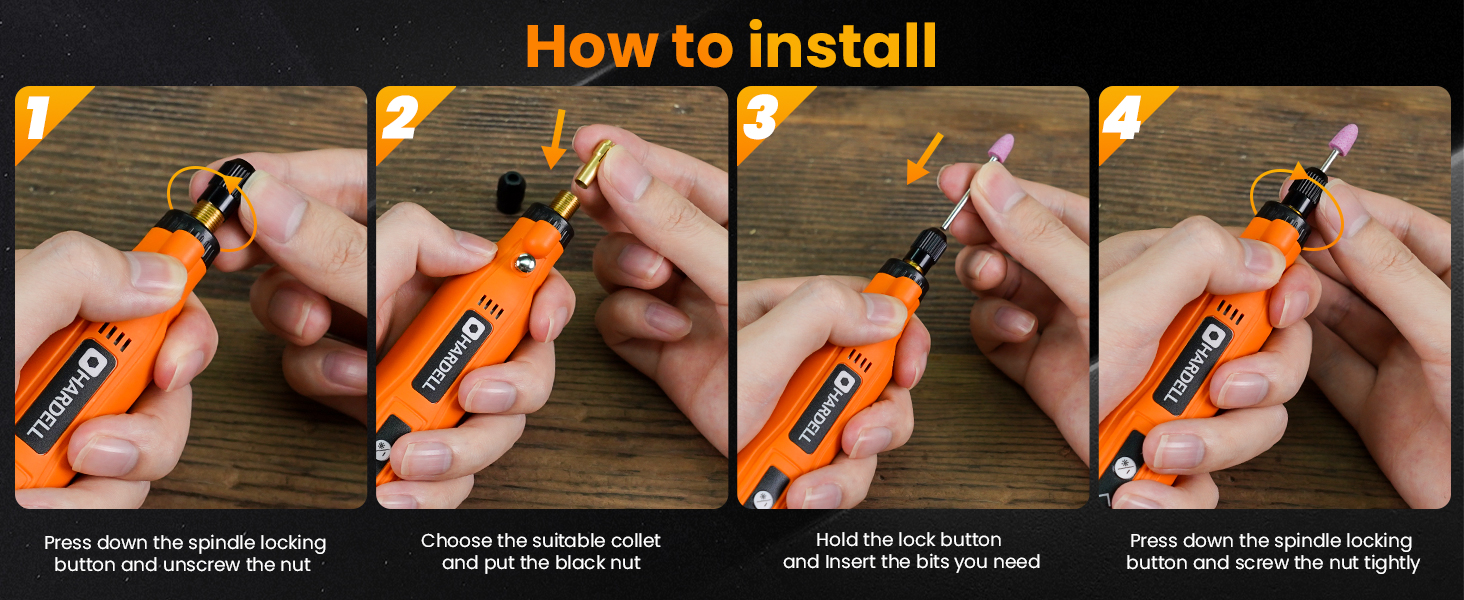 How to install

1

HARDELL

Press down the spindle locking button and unscrew the nut

2

HARDELL

Choose the suitable collet and put the black nut

3

HARDELL

Hold the lock button and Insert the bits you need

4

HARDELL

Press down the spindle locking button and screw the nut tightly