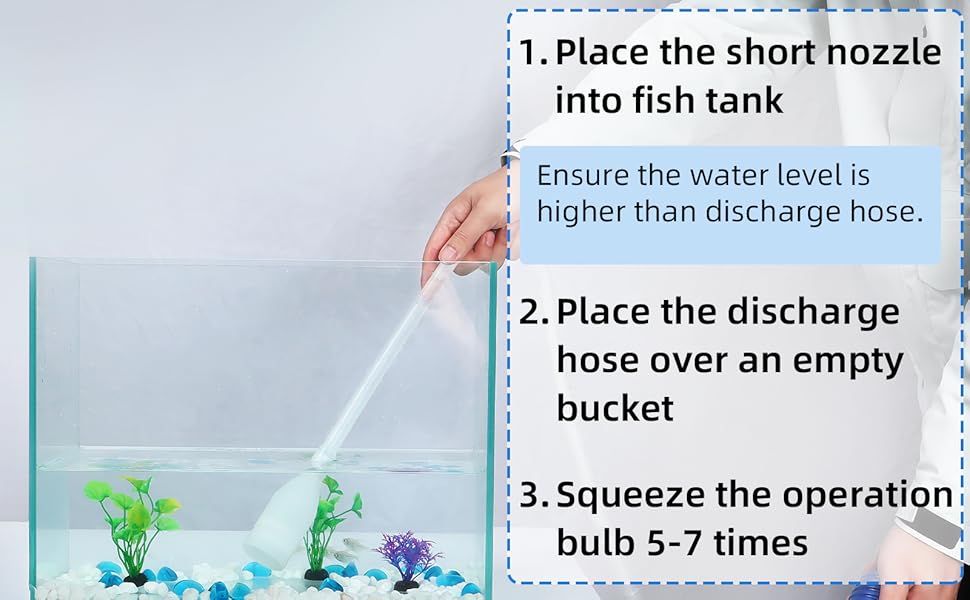 1. Place the short nozzle into fish tank

Ensure the water level is higher than discharge hose.

2. Place the discharge hose over an empty bucket

3. Squeeze the operation bulb 5-7 times