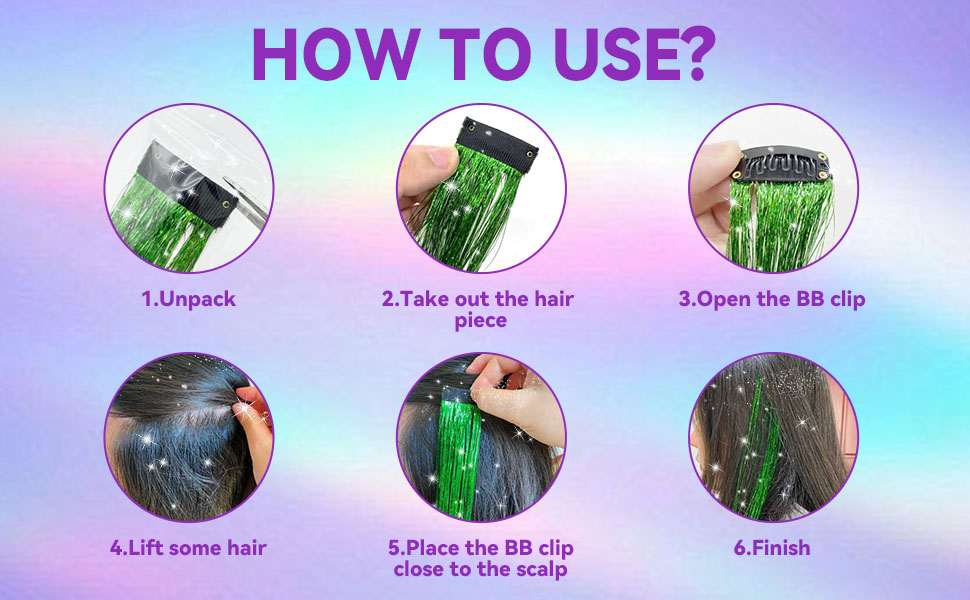 HOW TO USE?

1.Unpack

2.Take out the hair piece

3.Open the BB clip

4.Lift some hair

5.Place the BB clip close to the scalp

6.Finish