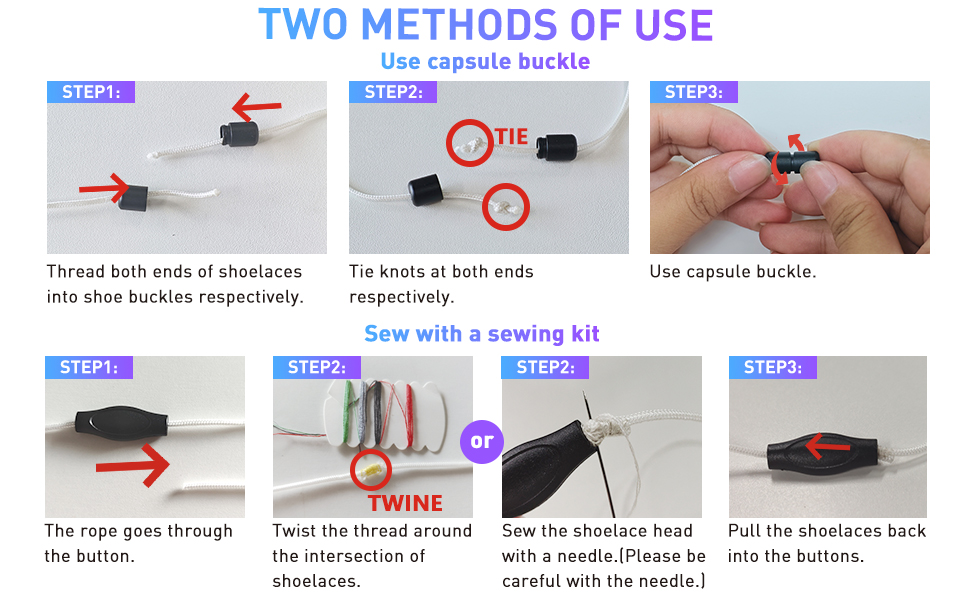 TWO METHODS OF USE

Use capsule buckle

STEP1:

Thread both ends of shoelaces into shoe buckles respectively.

STEP2:

TIE

Tie knots at both ends respectively.

STEP3:

Use capsule buckle.

Sew with a sewing kit

STEP1:

The rope goes through the button.

STEP2:

TWINE

Twist the thread around the intersection of shoelaces.

or

STEP2:

Sew the shoelace head with a needle.(Please be careful with the needle.)

STEP3:

Pull the shoelaces back into the buttons.