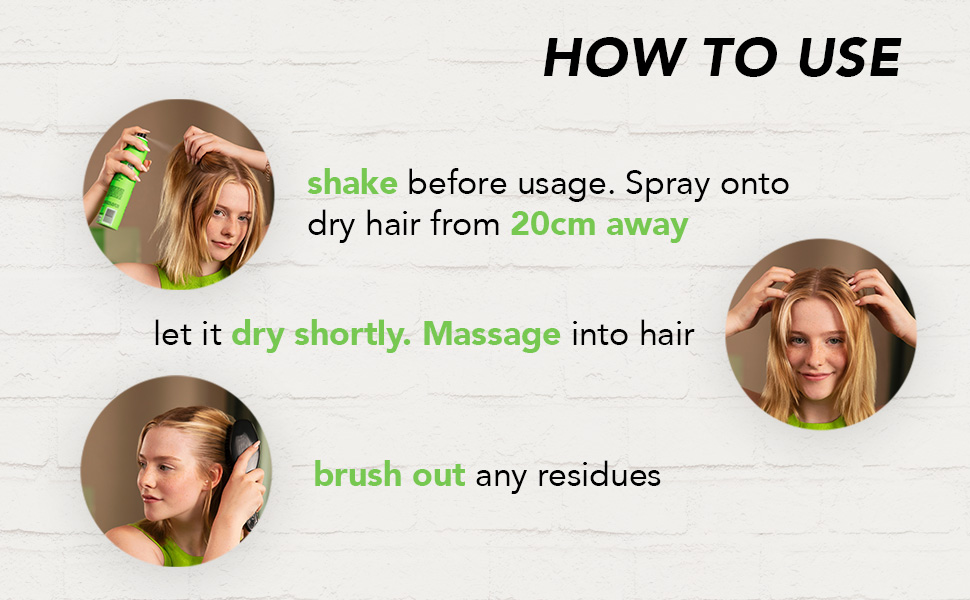 HOW TO USE

shake before usage. Spray onto dry hair from 20cm away

let it dry shortly. Massage into hair

brush out any residues