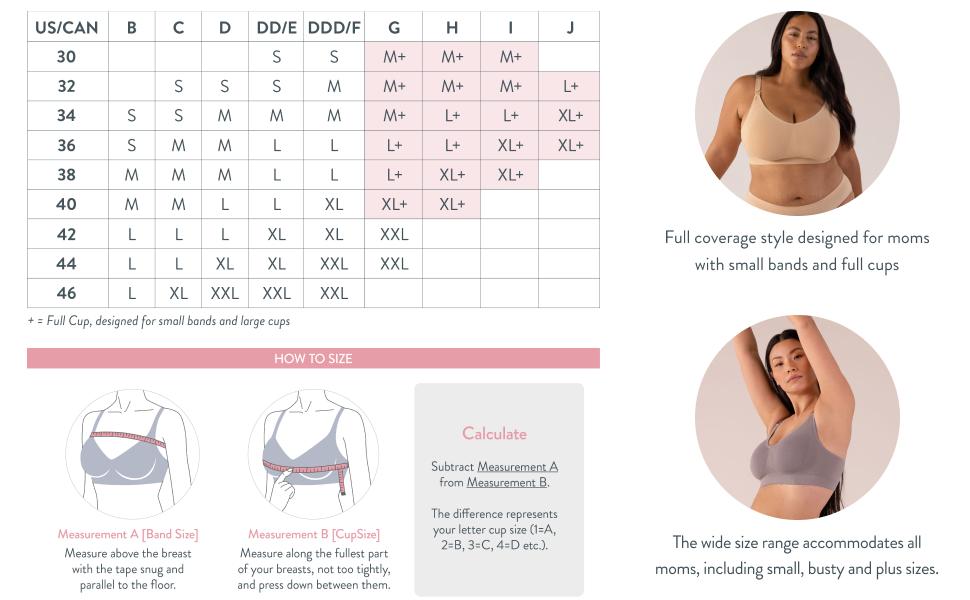 | US/CAN | B | C | D | DD/E | DDD/F | G | H | I | J |
|---|---|---|---|---|---|---|---|---|---|
| 30 | | | | S | S | M+ | M+ | M+ | |
| 32 | | S | S | S | M | M+ | M+ | M+ | L+ |
| 34 | S | S | M | M | M | M+ | L+ | L+ | XL+ |
| 36 | S | M | M | L | L | L+ | L+ | XL+ | XL+ |
| 38 | M | M | M | L | L | L+ | XL+ | XL+ | |
| 40 | M | M | L | L | XL | XL+ | XL+ | | |
| 42 | L | L | L | XL | XL | XXL | | | |
| 44 | L | L | XL | XL | XXL | XXL | | | |
| 46 | L | XL | XXL | XXL | XXL | | | | |

+ = Full Cup, designed for small bands and large cups

HOW TO SIZE

Measurement A [Band Size]
Measure above the breast with the tape snug and parallel to the floor.

Measurement B [CupSize]
Measure along the fullest part of your breasts, not too tightly, and press down between them.

Calculate

Subtract Measurement A from Measurement B.

The difference represents your letter cup size (1=A, 2=B, 3=C, 4=D etc.).

Full coverage style designed for moms with small bands and full cups

The wide size range accommodates all moms, including small, busty and plus sizes.