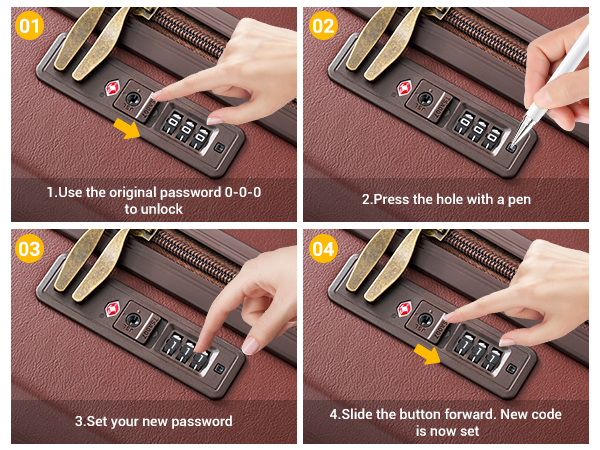 01

1.Use the original password 0-0-0 to unlock

02

2.Press the hole with a pen

03

3.Set your new password

04

4.Slide the button forward. New code is now set