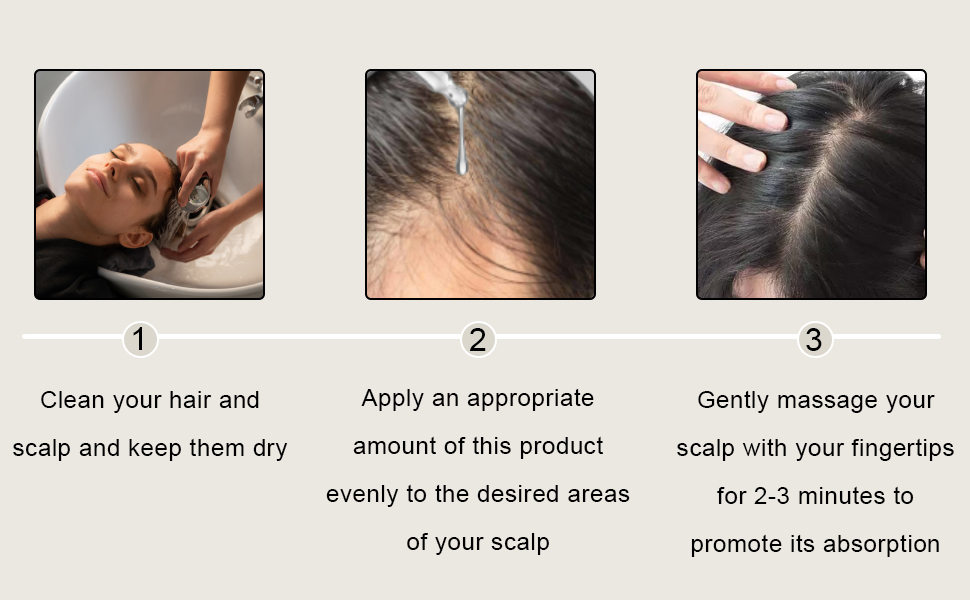 1

Clean your hair and scalp and keep them dry

2

Apply an appropriate amount of this product evenly to the desired areas of your scalp

3

Gently massage your scalp with your fingertips for 2-3 minutes to promote its absorption