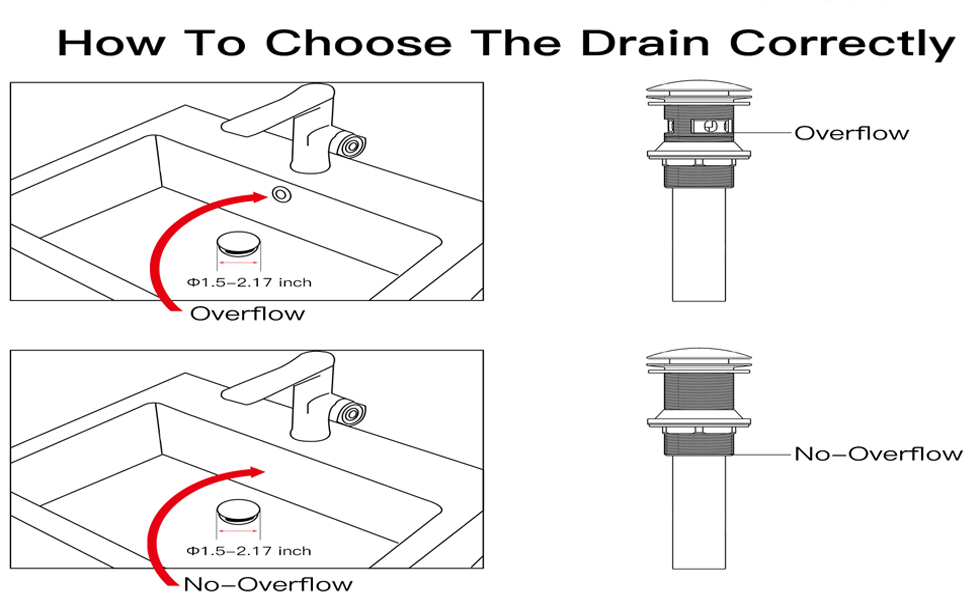 How To Choose The Drain Correctly

Φ1.5–2.17 inch

Overflow

Overflow

Φ1.5–2.17 inch

No–Overflow

No–Overflow