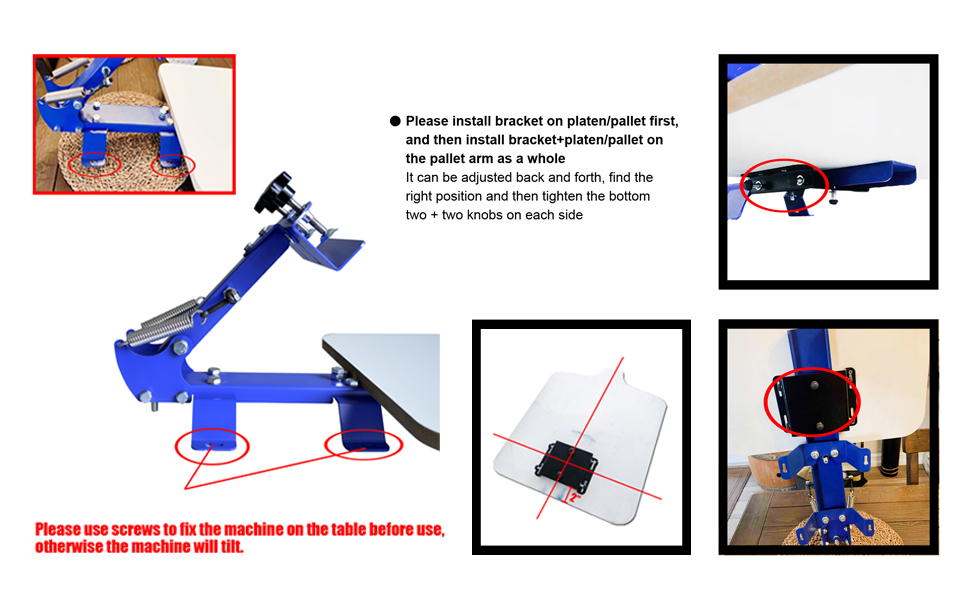 ● Please install bracket on platen/pallet first, and then install bracket+platen/pallet on the pallet arm as a whole
It can be adjusted back and forth, find the right position and then tighten the bottom two + two knobs on each side

2"

Please use screws to fix the machine on the table before use, otherwise the machine will tilt.