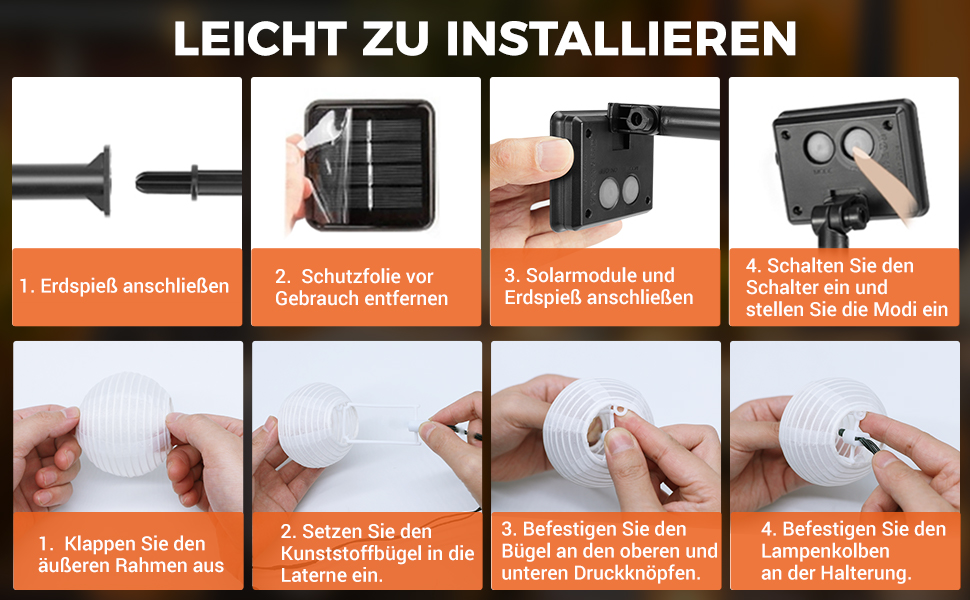 LEICHT ZU INSTALLIEREN

1. Erdspieß anschließen

2. Schutzfolie vor Gebrauch entfernen

3. Solarmodule und Erdspieß anschließen

4. Schalten Sie den Schalter ein und stellen Sie die Modi ein

1. Klappen Sie den äußeren Rahmen aus

2. Setzen Sie den Kunststoffbügel in die Laterne ein.

3. Befestigen Sie den Bügel an den oberen und unteren Druckknöpfen.

4. Befestigen Sie den Lampenkolben an der Halterung.