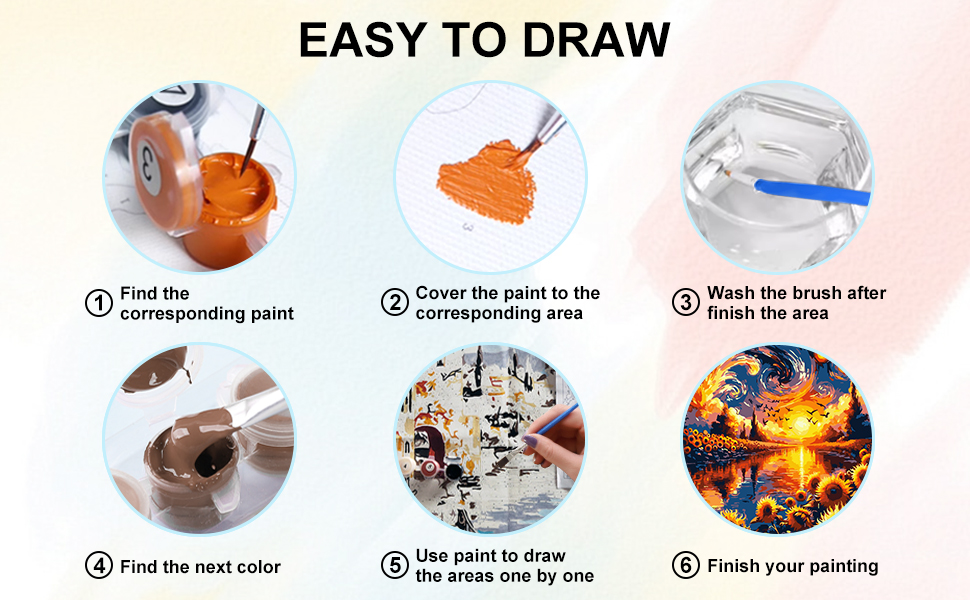 EASY TO DRAW

3

3

① Find the corresponding paint

② Cover the paint to the corresponding area

③ Wash the brush after finish the area

④ Find the next color

⑤ Use paint to draw the areas one by one

⑥ Finish your painting