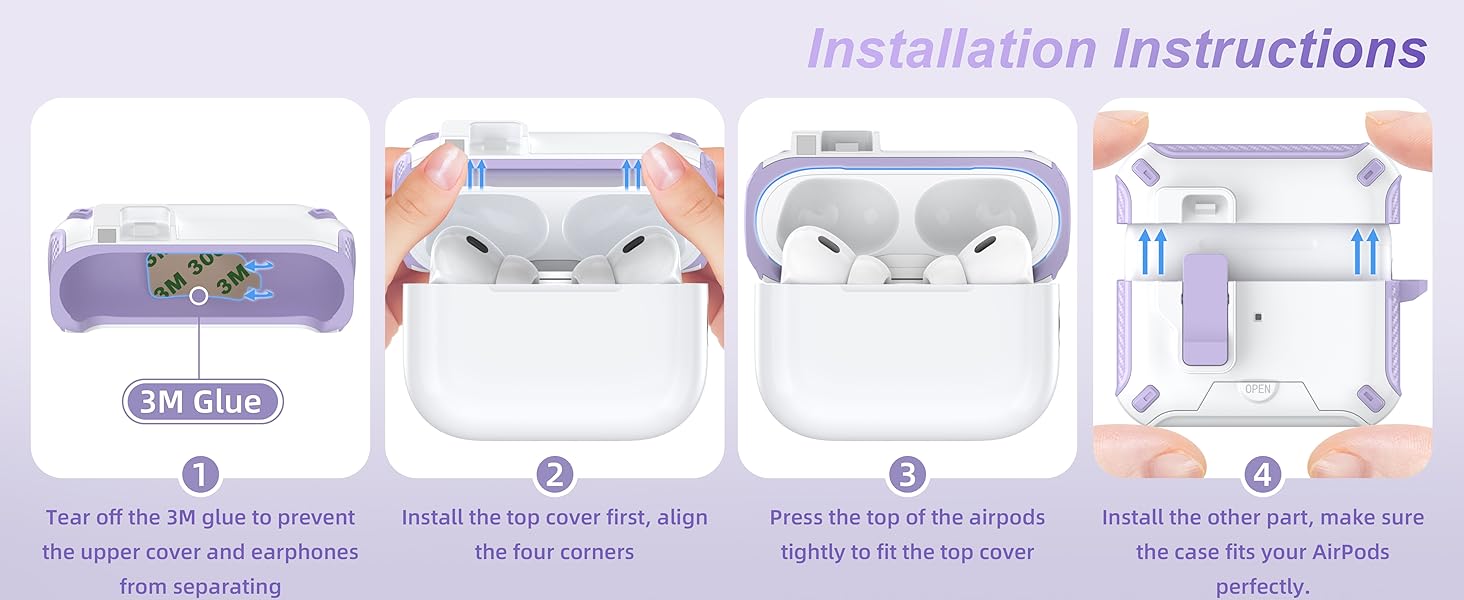 Installation Instructions

3M 300
3M

3M Glue

1
Tear off the 3M glue to prevent the upper cover and earphones from separating

2
Install the top cover first, align the four corners

3
Press the top of the airpods tightly to fit the top cover

OPEN

4
Install the other part, make sure the case fits your AirPods perfectly.