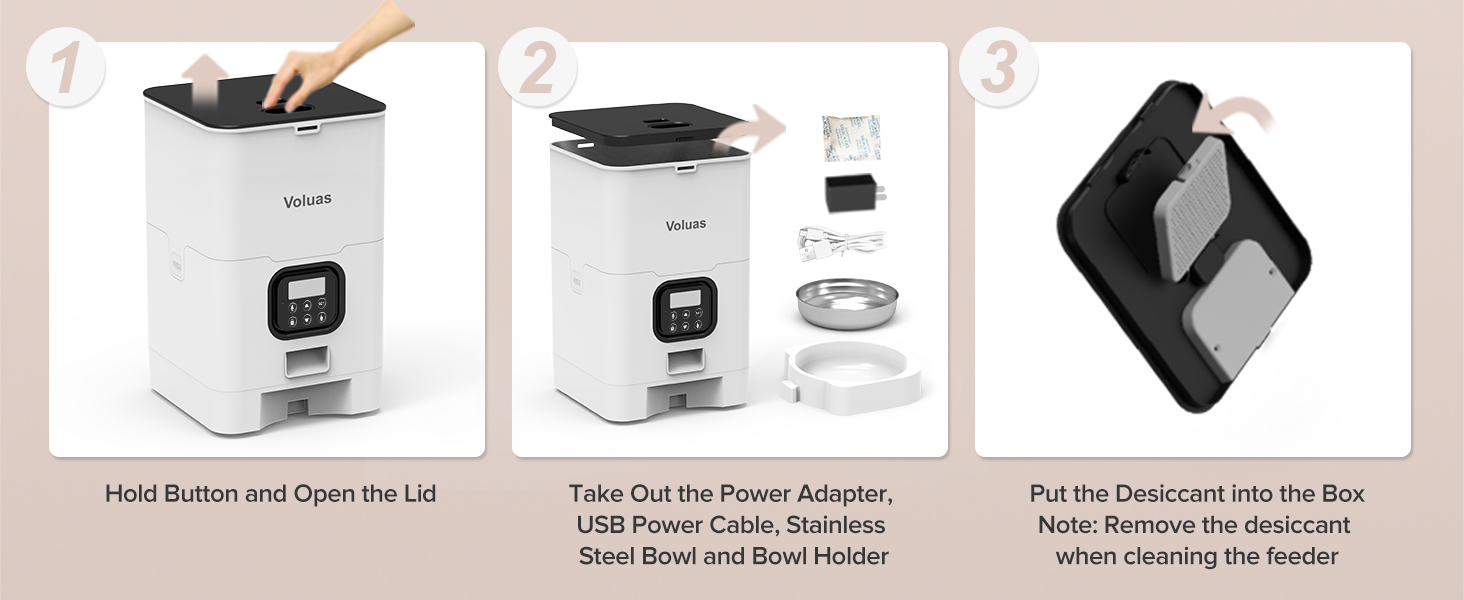 1

Voluas

Hold Button and Open the Lid

2

Voluas

Take Out the Power Adapter, USB Power Cable, Stainless Steel Bowl and Bowl Holder

3

Put the Desiccant into the Box
Note: Remove the desiccant when cleaning the feeder