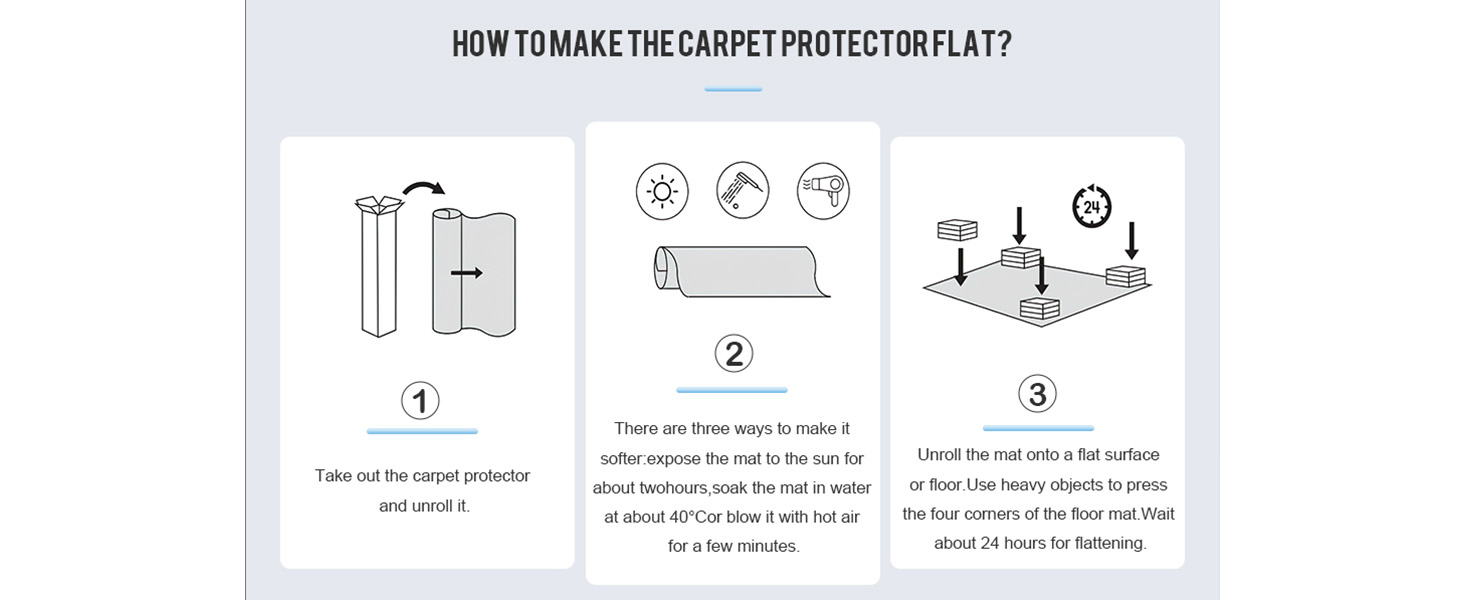 HOW TO MAKE THE CARPET PROTECTOR FLAT?

1

Take out the carpet protector and unroll it.

2

There are three ways to make it softer:expose the mat to the sun for about twohours,soak the mat in water at about 40°Cor blow it with hot air for a few minutes.

24

3

Unroll the mat onto a flat surface or floor.Use heavy objects to press the four corners of the floor mat.Wait about 24 hours for flattening.