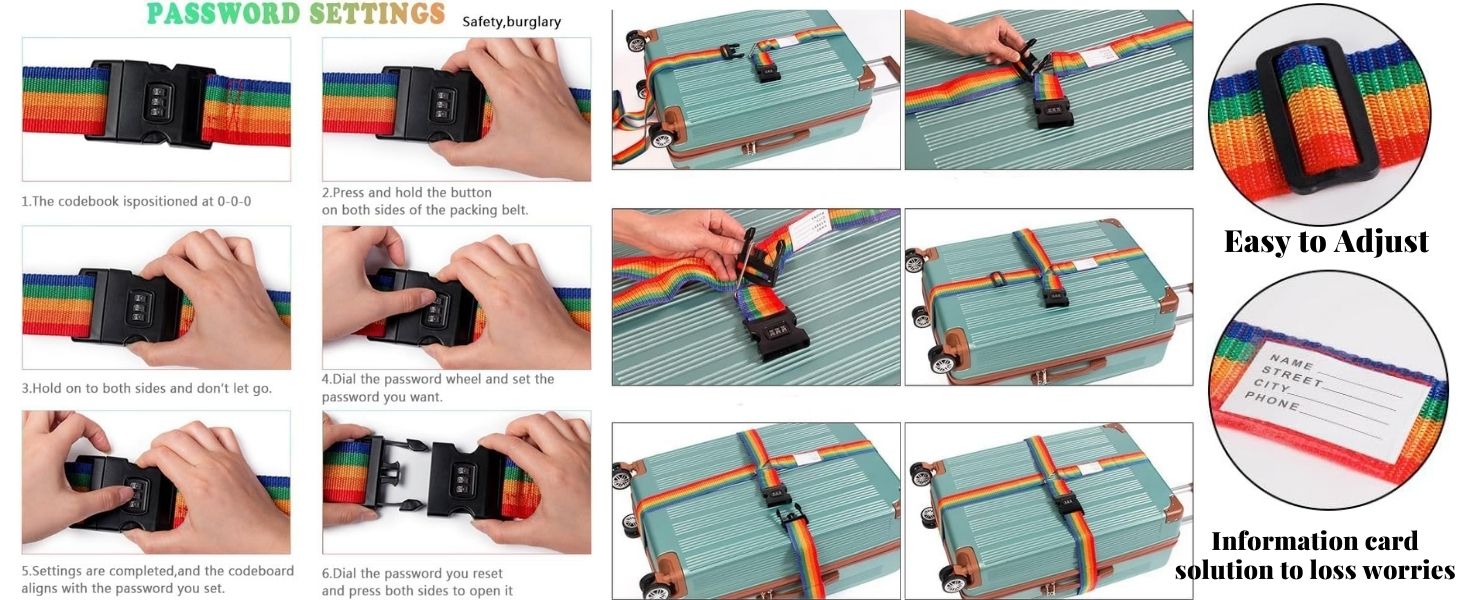 PASSWORD SETTINGS

Safety,burglary

1.The codebook ispositioned at 0-0-0

2.Press and hold the button on both sides of the packing belt.

3.Hold on to both sides and don't let go.

4.Dial the password wheel and set the password you want.

5.Settings are completed,and the codeboard aligns with the password you set.

6.Dial the password you reset and press both sides to open it

Easy to Adjust

NAME
STREET
CITY
PHONE

Information card solution to loss worries