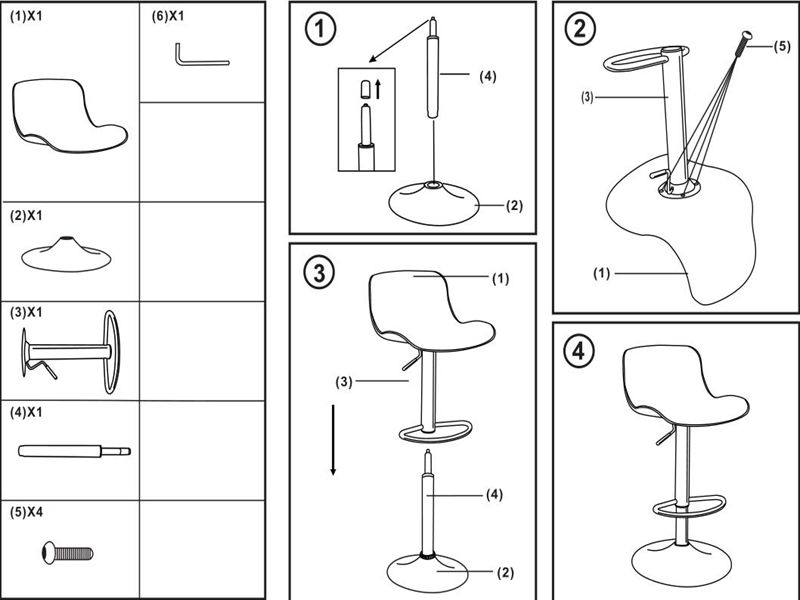 (1)X1

(6)X1

(2)X1

(3)X1

(4)X1

(5)X4

1

(4)

(2)

2

(5)

(3)

(1)

3

(1)

(3)

(4)

(2)

4