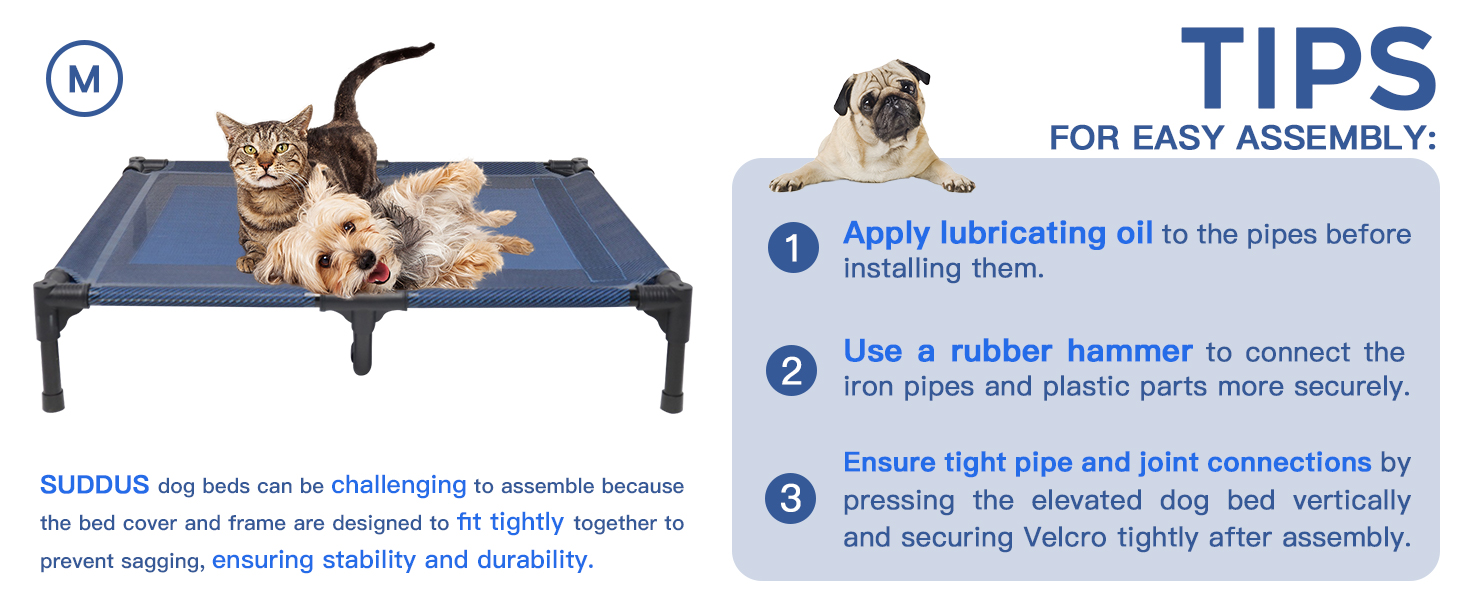 M

SUDDUS dog beds can be challenging to assemble because the bed cover and frame are designed to fit tightly together to prevent sagging, ensuring stability and durability.

TIPS
FOR EASY ASSEMBLY:

1 Apply lubricating oil to the pipes before installing them.

2 Use a rubber hammer to connect the iron pipes and plastic parts more securely.

3 Ensure tight pipe and joint connections by pressing the elevated dog bed vertically and securing Velcro tightly after assembly.