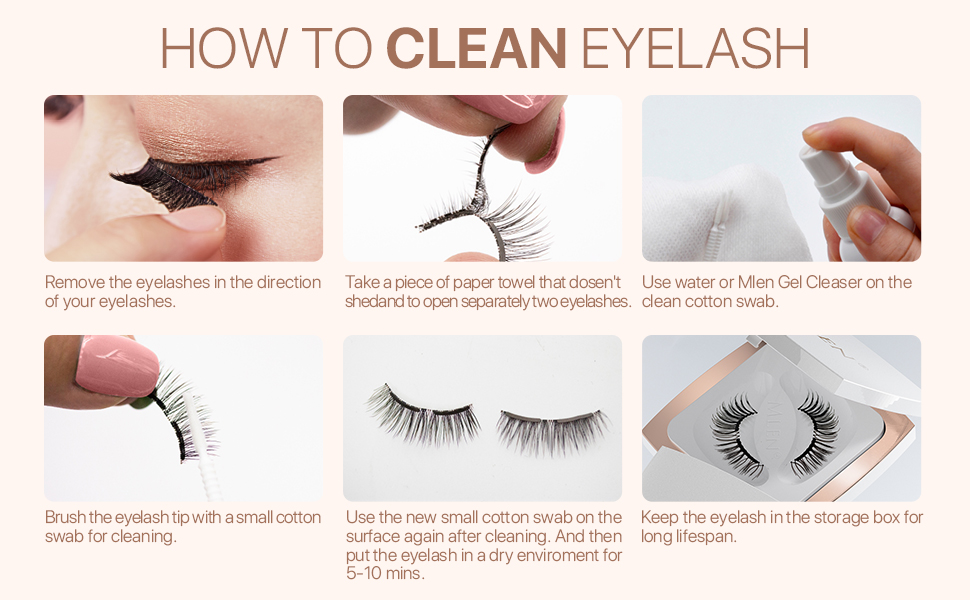 HOW TO CLEAN EYELASH

Remove the eyelashes in the direction of your eyelashes.

Take a piece of paper towel that dosen't shedand to open separately two eyelashes.

Use water or Mlen Gel Cleaser on the clean cotton swab.

Brush the eyelash tip with a small cotton swab for cleaning.

Use the new small cotton swab on the surface again after cleaning. And then put the eyelash in a dry enviroment for 5-10 mins.

Keep the eyelash in the storage box for long lifespan.