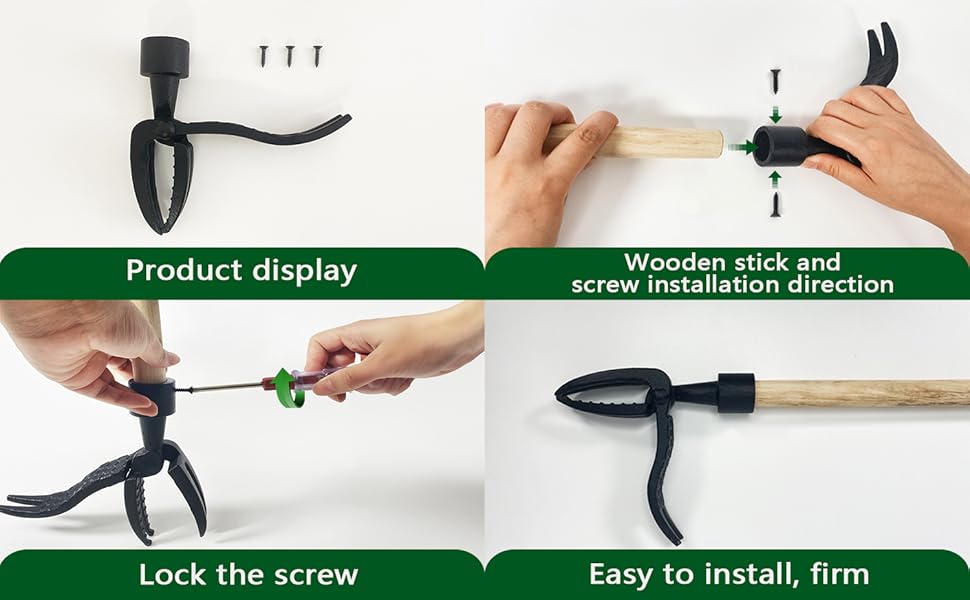 Product display

Wooden stick and screw installation direction

Lock the screw

Easy to install, firm