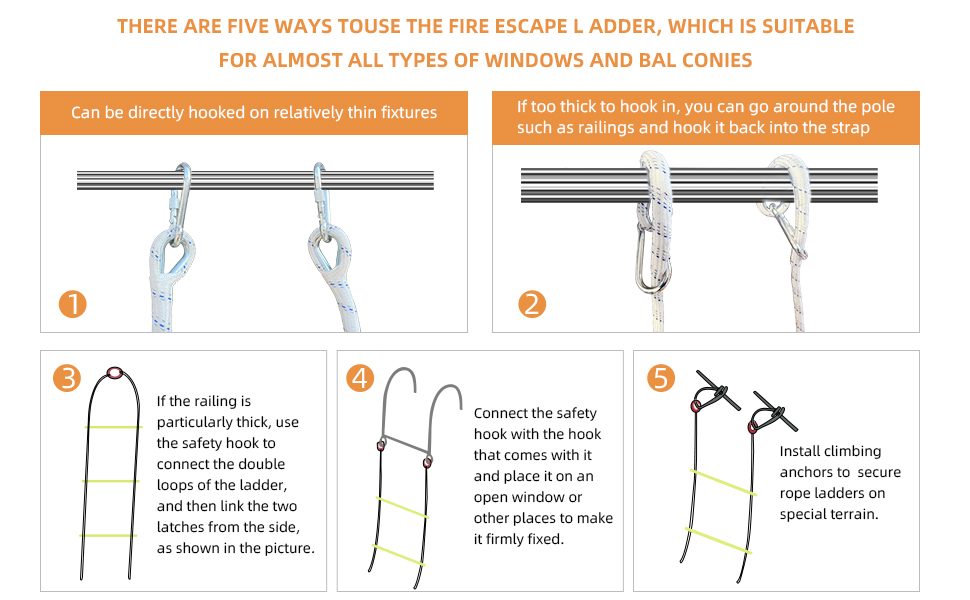 THERE ARE FIVE WAYS TOUSE THE FIRE ESCAPE L ADDER, WHICH IS SUITABLE FOR ALMOST ALL TYPES OF WINDOWS AND BAL CONIES

Can be directly hooked on relatively thin fixtures

1

If too thick to hook in, you can go around the pole such as railings and hook it back into the strap

2

3

If the railing is particularly thick, use the safety hook to connect the double loops of the ladder, and then link the two latches from the side, as shown in the picture.

4

Connect the safety hook with the hook that comes with it and place it on an open window or other places to make it firmly fixed.

5

Install climbing anchors to secure rope ladders on special terrain.