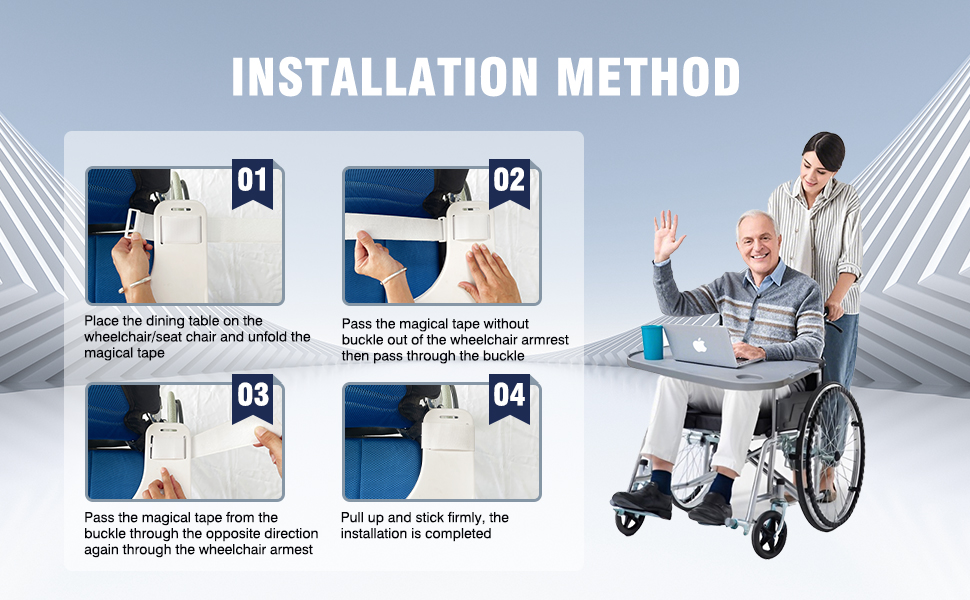 INSTALLATION METHOD

01

Place the dining table on the wheelchair/seat chair and unfold the magical tape

02

Pass the magical tape without buckle out of the wheelchair armrest then pass through the buckle

03

Pass the magical tape from the buckle through the opposite direction again through the wheelchair armest

04

Pull up and stick firmly, the installation is completed