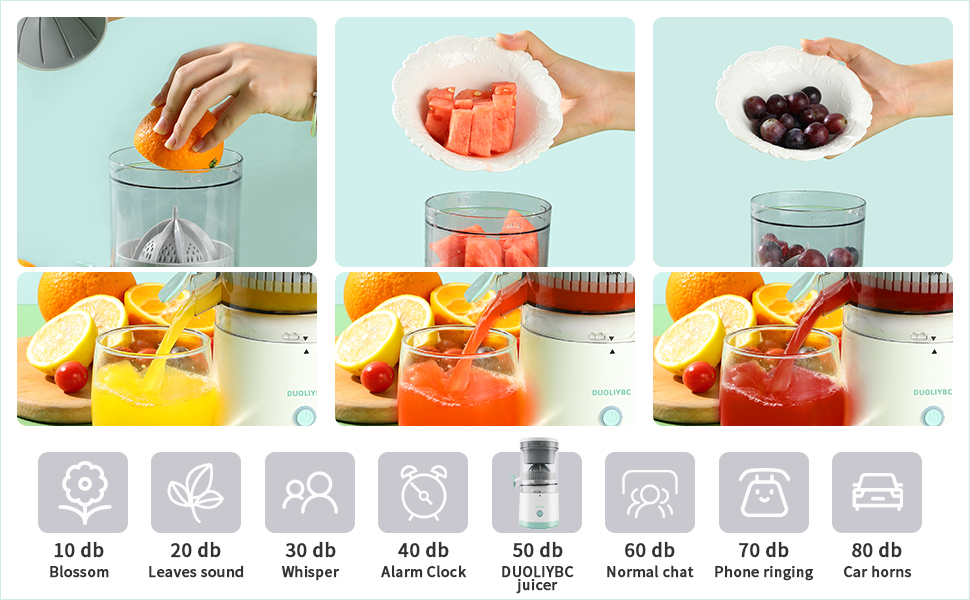 DUOLIYBC

DUOLIYBC

DUOLIYBC

10 db
Blossom

20 db
Leaves sound

30 db
Whisper

40 db
Alarm Clock

50 db
DUOLIYBC juicer

60 db
Normal chat

70 db
Phone ringing

80 db
Car horns