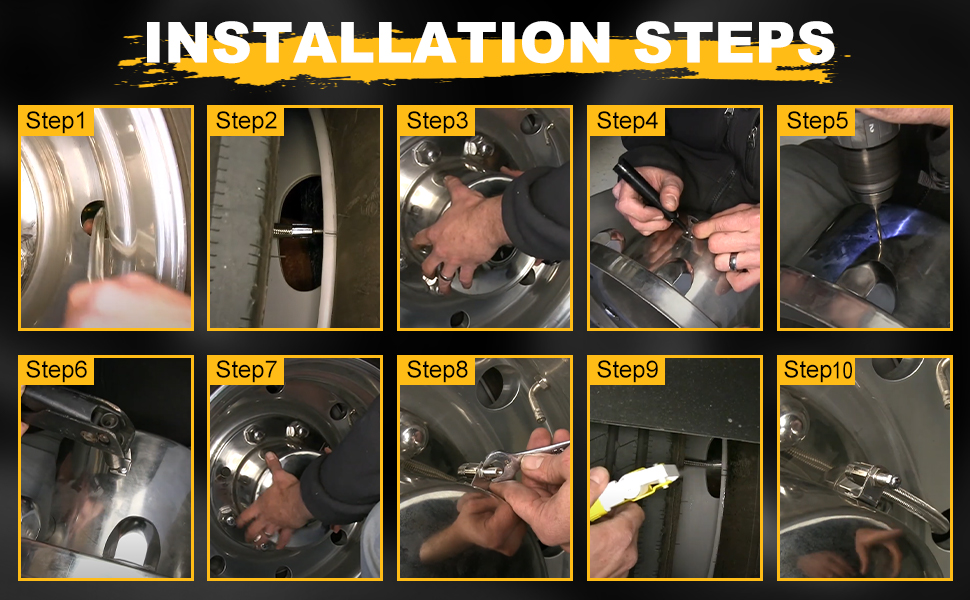 INSTALLATION STEPS

Step1

Step2

Step3

Step4

Step5

Step6

Step7

Step8

Step9

Step10