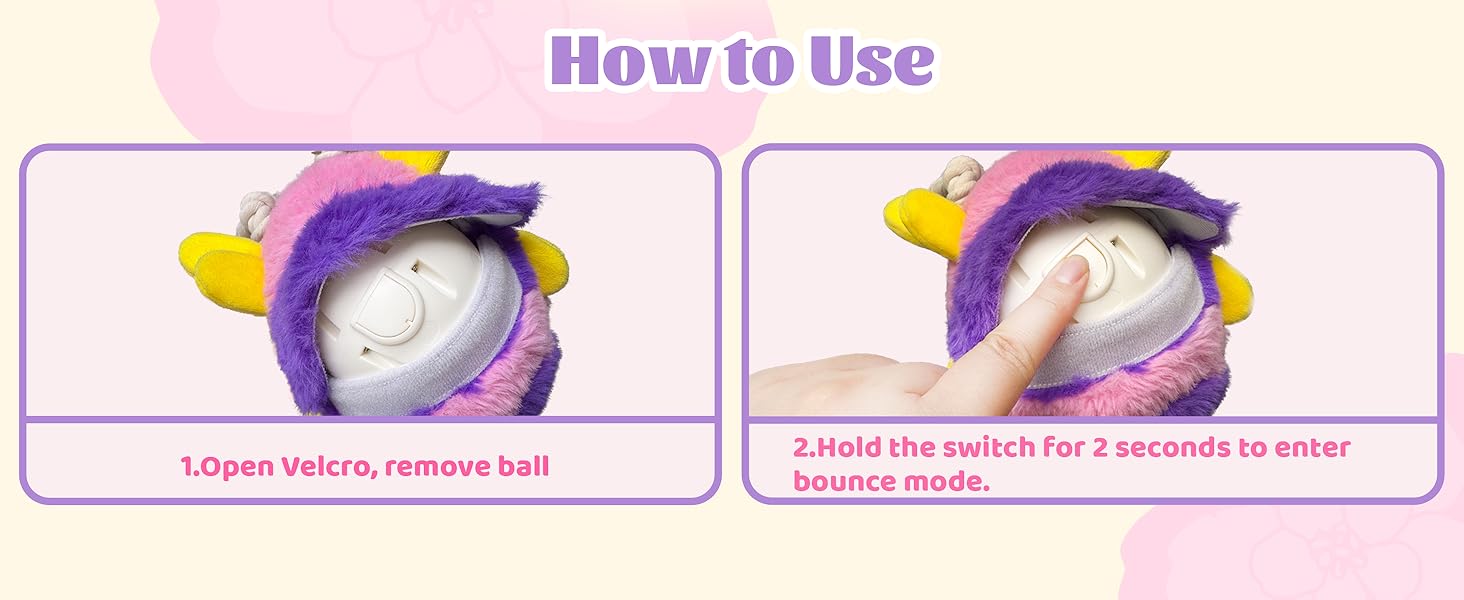 How to Use

1.Open Velcro, remove ball

2.Hold the switch for 2 seconds to enter bounce mode.