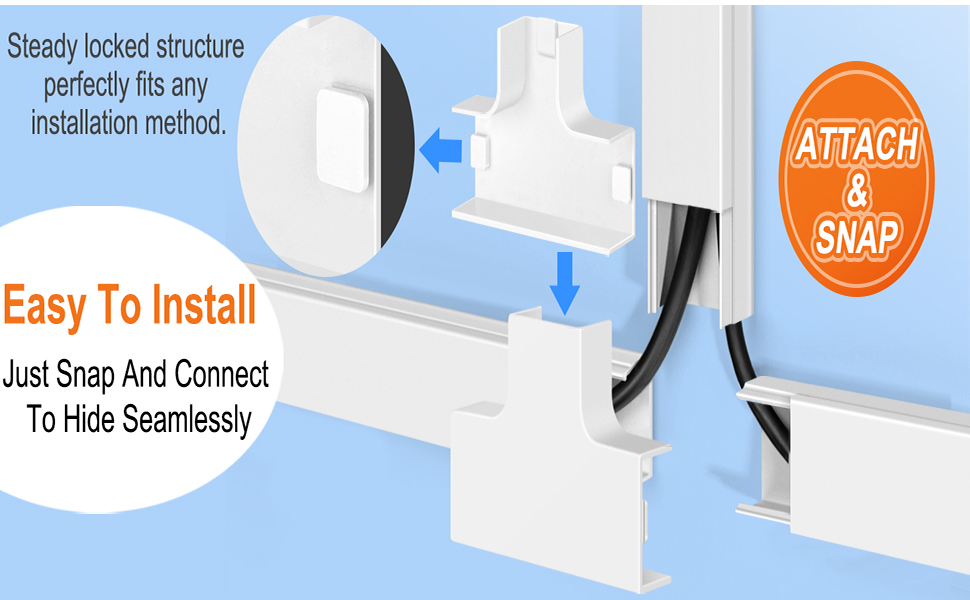 Steady locked structure perfectly fits any installation method.

ATTACH & SNAP

Easy To Install

Just Snap And Connect To Hide Seamlessly