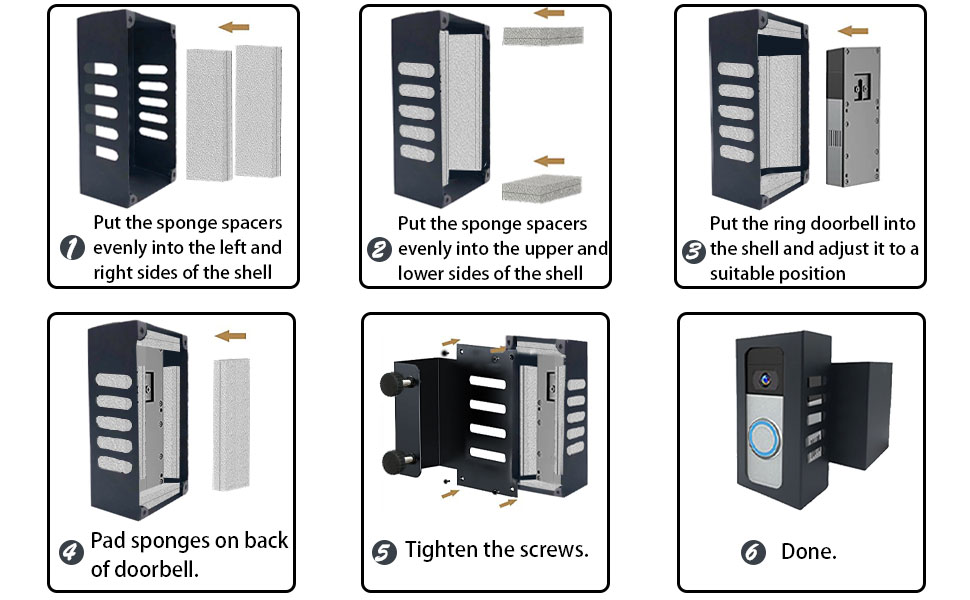 1 Put the sponge spacers evenly into the left and right sides of the shell

2 Put the sponge spacers evenly into the upper and lower sides of the shell

3 Put the ring doorbell into the shell and adjust it to a suitable position

4 Pad sponges on back of doorbell.

5 Tighten the screws.

6 Done.