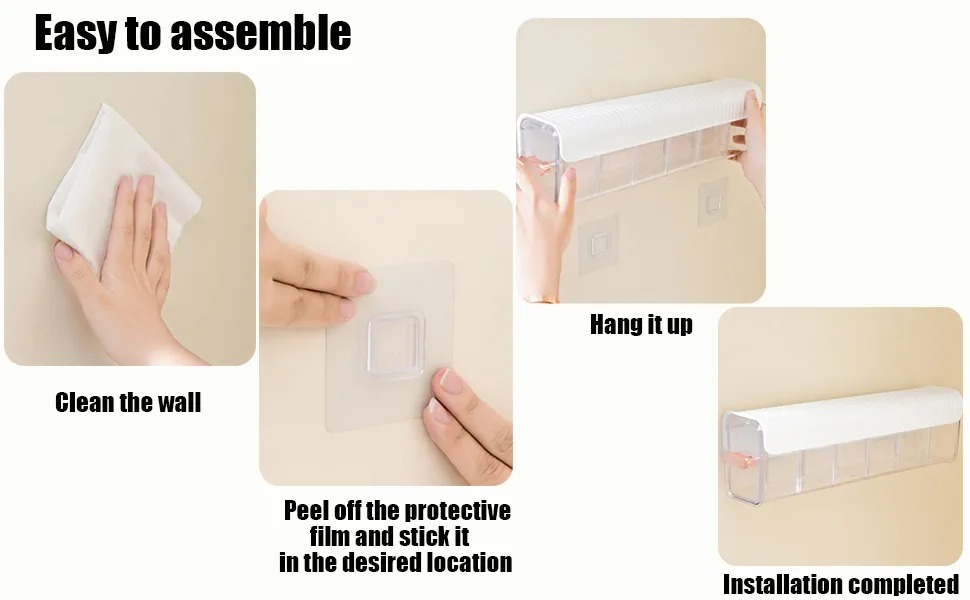 Easy to assemble

Clean the wall

Peel off the protective film and stick it in the desired location

Hang it up

Installation completed