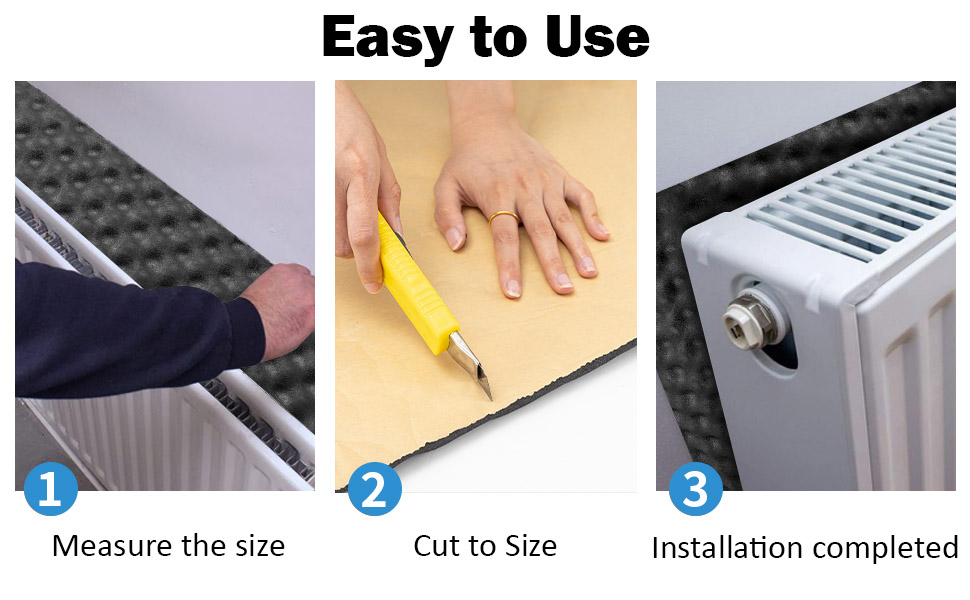 Easy to Use

1
Measure the size

2
Cut to Size

3
Installation completed