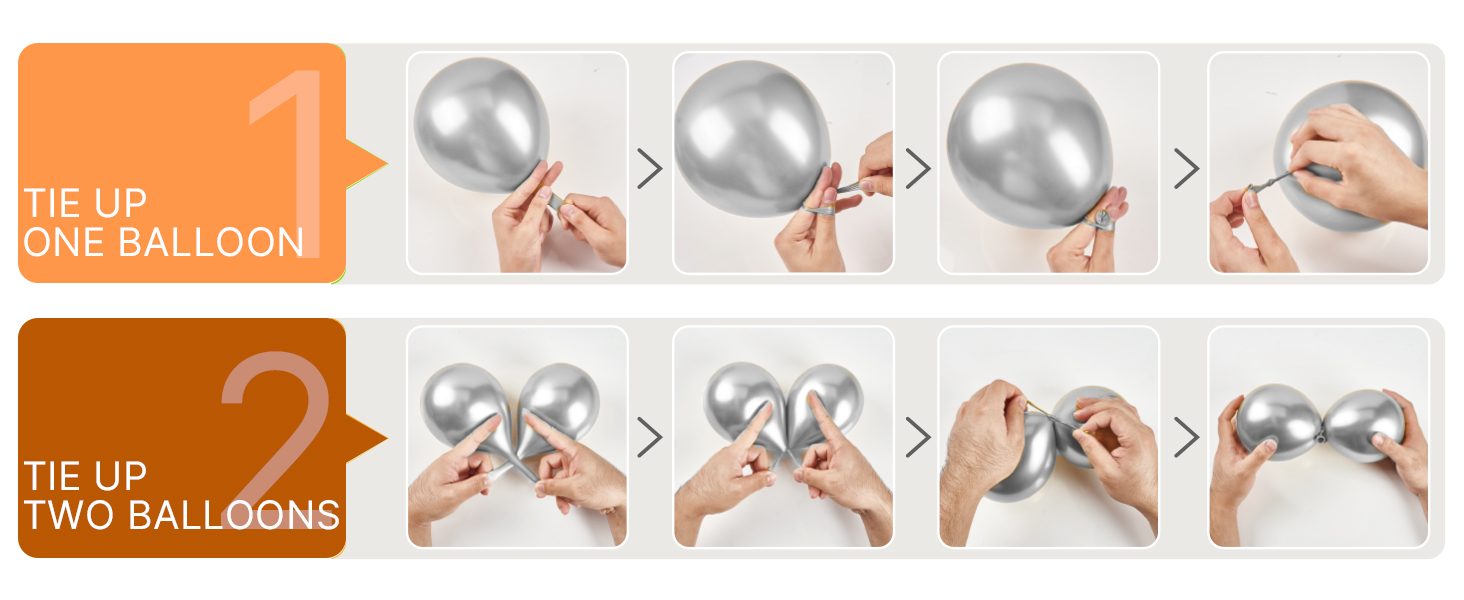 1
TIE UP
ONE BALLOON

2
TIE UP
TWO BALLOONS