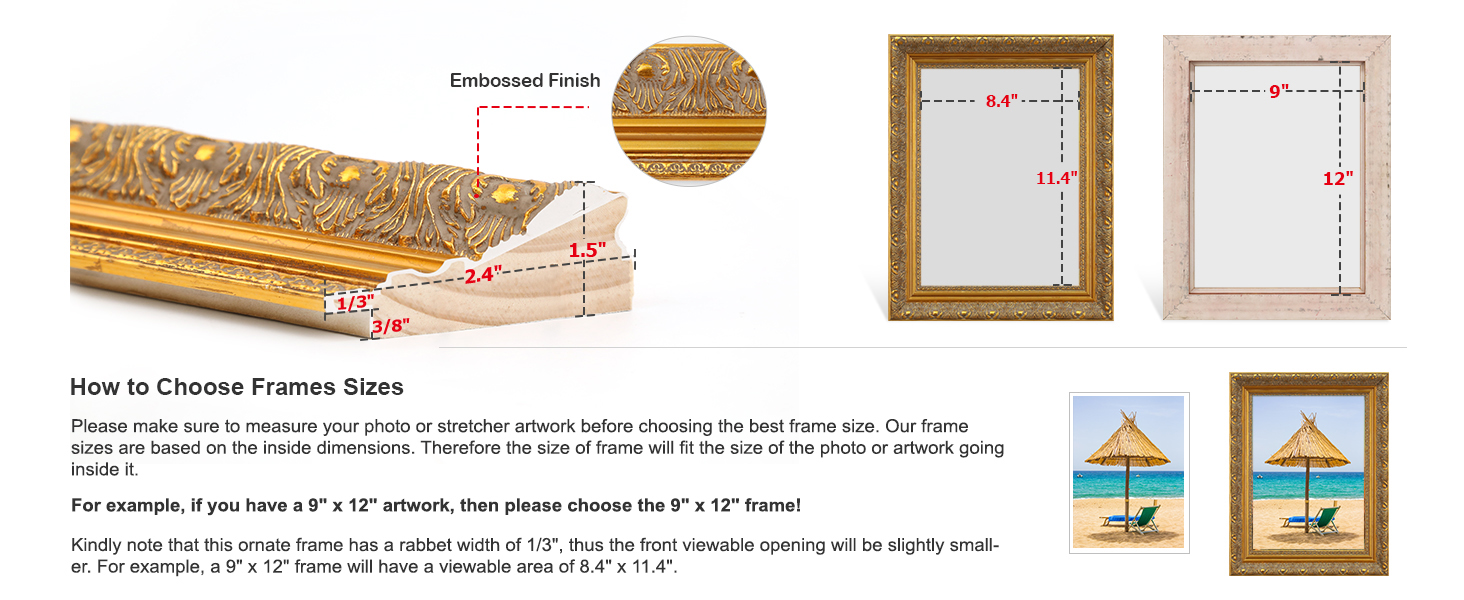 Embossed Finish

1.5"

2.4"

1/3"

3/8"

8.4"

11.4"

9"

12"

How to Choose Frames Sizes

Please make sure to measure your photo or stretcher artwork before choosing the best frame size. Our frame sizes are based on the inside dimensions. Therefore the size of frame will fit the size of the photo or artwork going inside it.

For example, if you have a 9" x 12" artwork, then please choose the 9" x 12" frame!

Kindly note that this ornate frame has a rabbet width of 1/3", thus the front viewable opening will be slightly smaller. For example, a 9" x 12" frame will have a viewable area of 8.4" x 11.4".