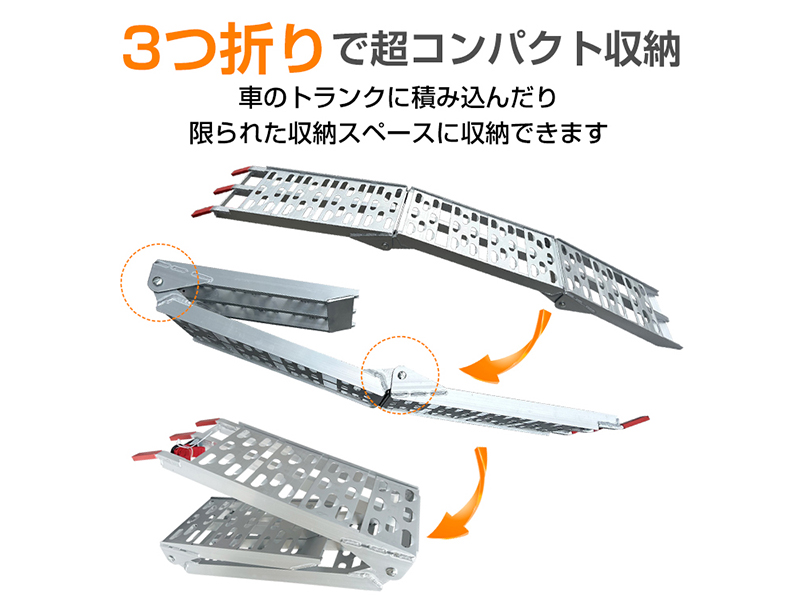 3つ折りで超コンパクト収納

車のトランクに積み込んだり
限られた収納スペースに収納できます