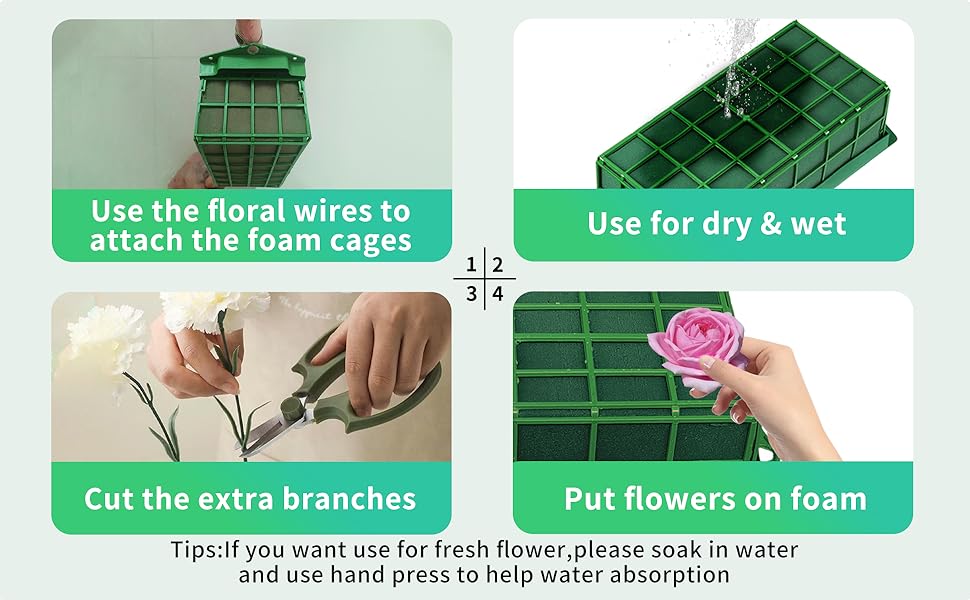 Use the floral wires to attach the foam cages

Use for dry & wet

1 2
3 4

Cut the extra branches

Put flowers on foam

Tips:If you want use for fresh flower,please soak in water and use hand press to help water absorption