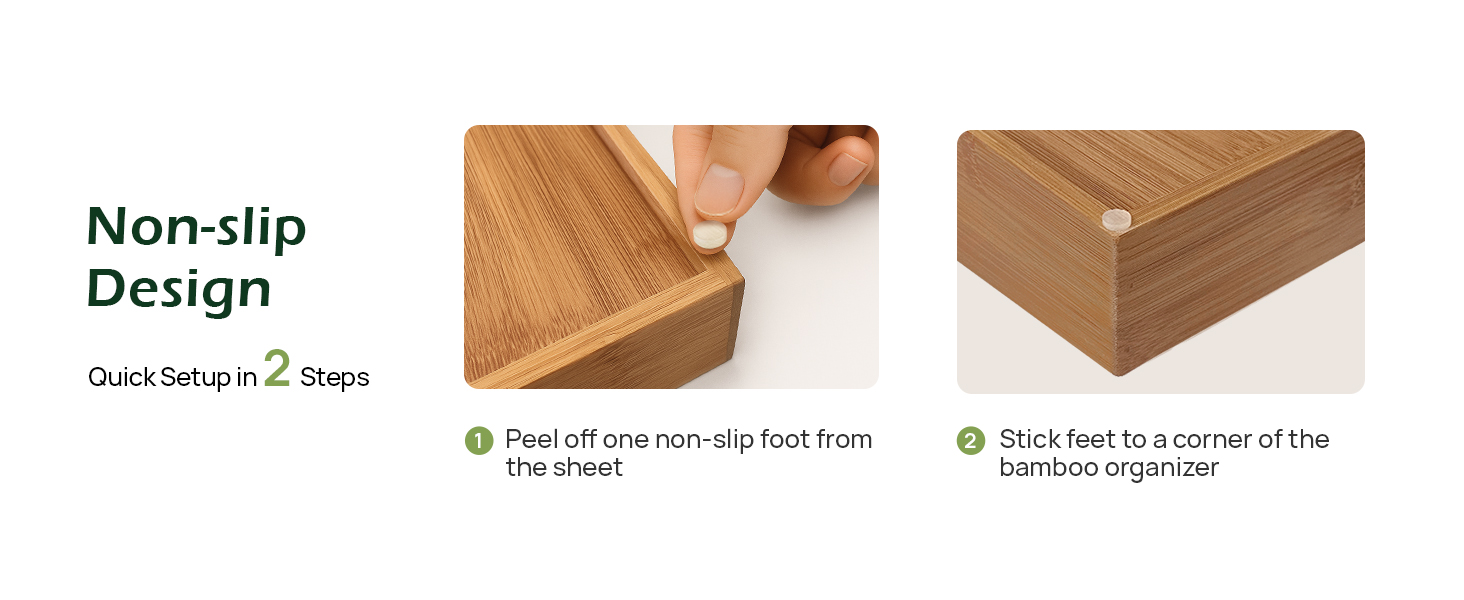 Non-slip Design

Quick Setup in 2 Steps

1 Peel off one non-slip foot from the sheet

2 Stick feet to a corner of the bamboo organizer