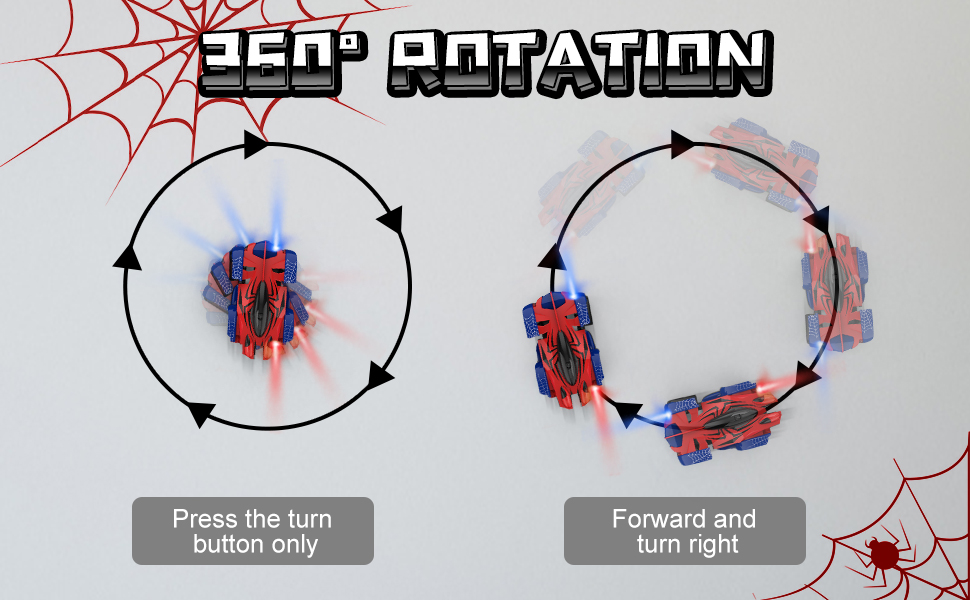 360° ROTATION

Press the turn button only

Forward and turn right