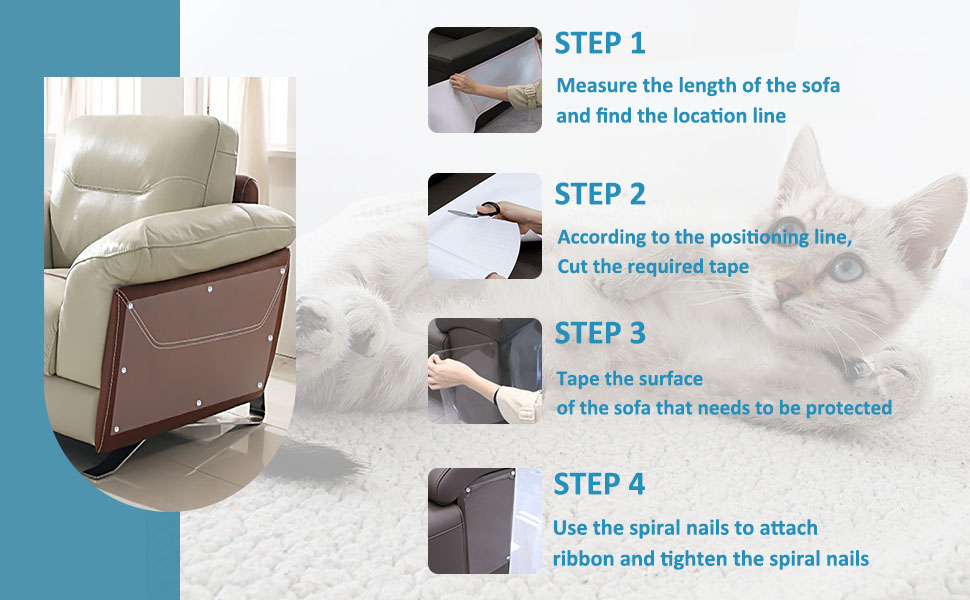 STEP 1
Measure the length of the sofa and find the location line

STEP 2
According to the positioning line, Cut the required tape

STEP 3
Tape the surface of the sofa that needs to be protected

STEP 4
Use the spiral nails to attach ribbon and tighten the spiral nails