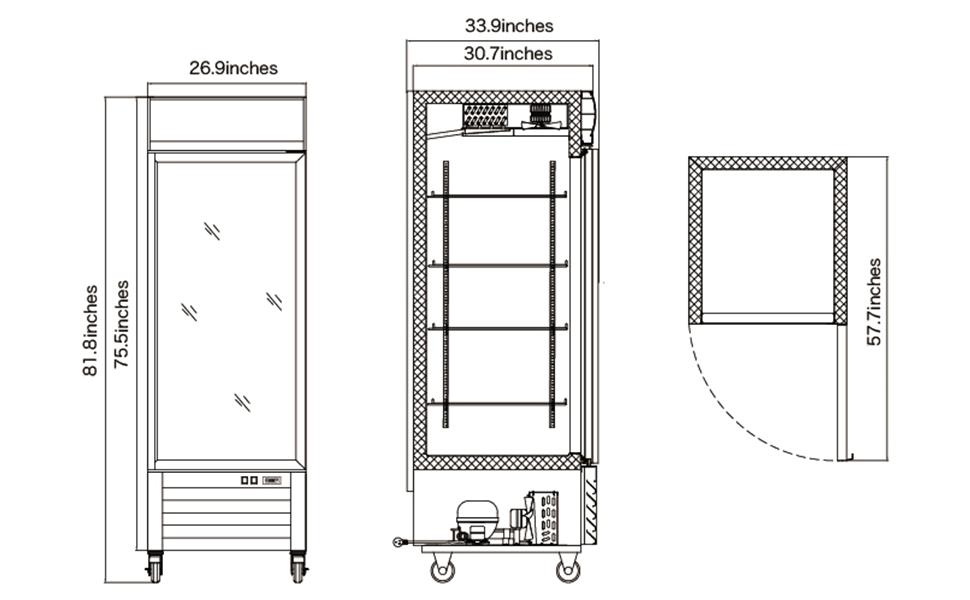 26.9inches

81.8inches

75.5inches

33.9inches

30.7inches

57.7inches