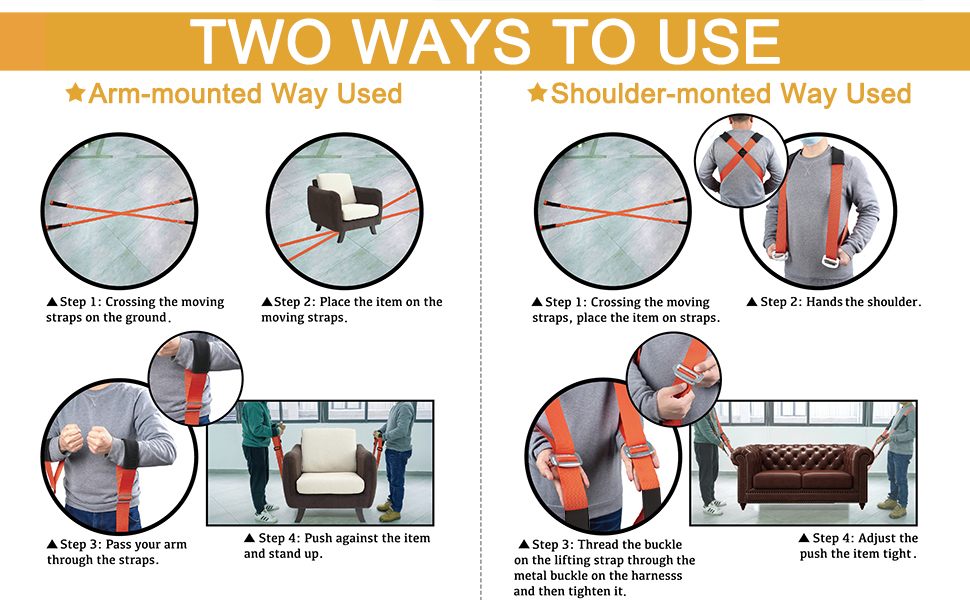 TWO WAYS TO USE

★Arm-mounted Way Used

▲Step 1: Crossing the moving straps on the ground.

▲Step 2: Place the item on the moving straps.

▲Step 3: Pass your arm through the straps.

▲Step 4: Push against the item and stand up.

★Shoulder-monted Way Used

▲Step 1: Crossing the moving straps, place the item on straps.

▲Step 2: Hands the shoulder.

▲Step 3: Thread the buckle on the lifting strap through the metal buckle on the harnesss and then tighten it.

▲Step 4: Adjust the push the item tight.