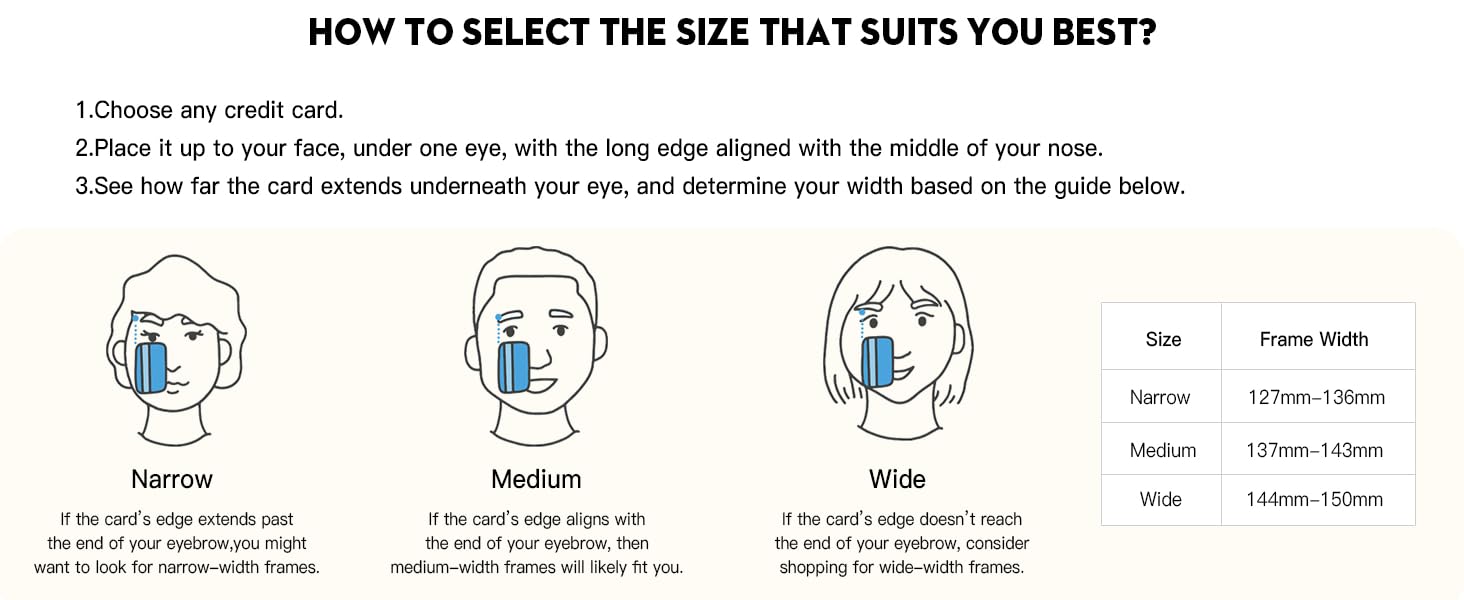 HOW TO SELECT THE SIZE THAT SUITS YOU BEST?

1.Choose any credit card.
2.Place it up to your face, under one eye, with the long edge aligned with the middle of your nose.
3.See how far the card extends underneath your eye, and determine your width based on the guide below.

Narrow

If the card's edge extends past the end of your eyebrow,you might want to look for narrow-width frames.

Medium

If the card's edge aligns with the end of your eyebrow, then medium-width frames will likely fit you.

Wide

If the card's edge doesn't reach the end of your eyebrow, consider shopping for wide-width frames.

| Size | Frame Width |
|---|---|
| Narrow | 127mm-136mm |
| Medium | 137mm-143mm |
| Wide | 144mm-150mm |