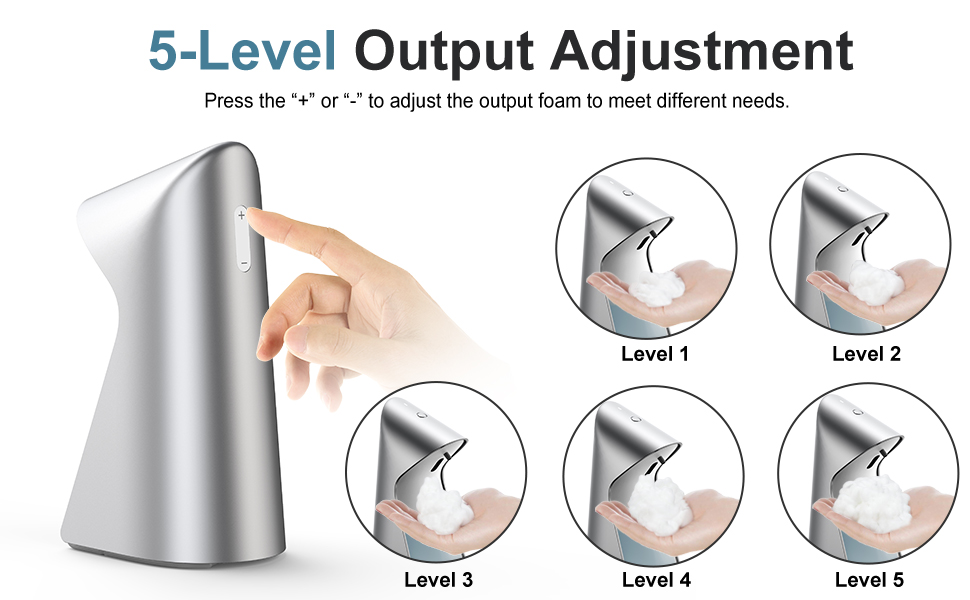 5-Level Output Adjustment

Press the “+” or “-” to adjust the output foam to meet different needs.

+

−

Level 1

Level 2

Level 3

Level 4

Level 5